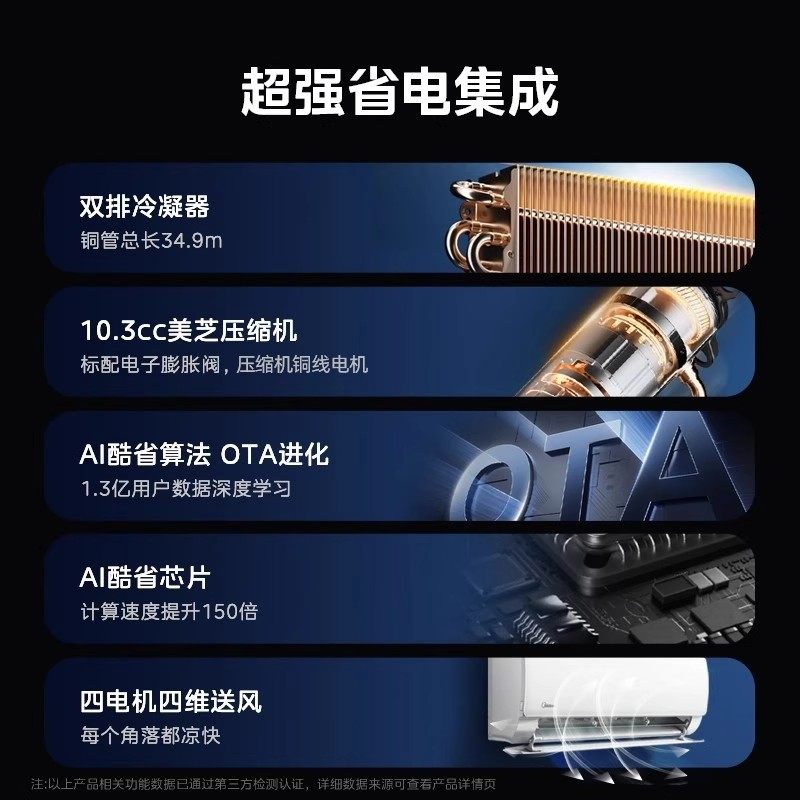 超强省电集成

双排冷凝器
铜管总长34.9m

10.3cc美芝压缩机
标配电子膨胀阀，压缩机铜线电机

AI酷省算法 OTA进化
1.3亿用户数据深度学习

OTA

AI酷省芯片
计算速度提升150倍

四电机四维送风
每个角落都凉快

注:以上产品相关功能数据已通过第三方检测认证，详细数据来源可查看产品详情页