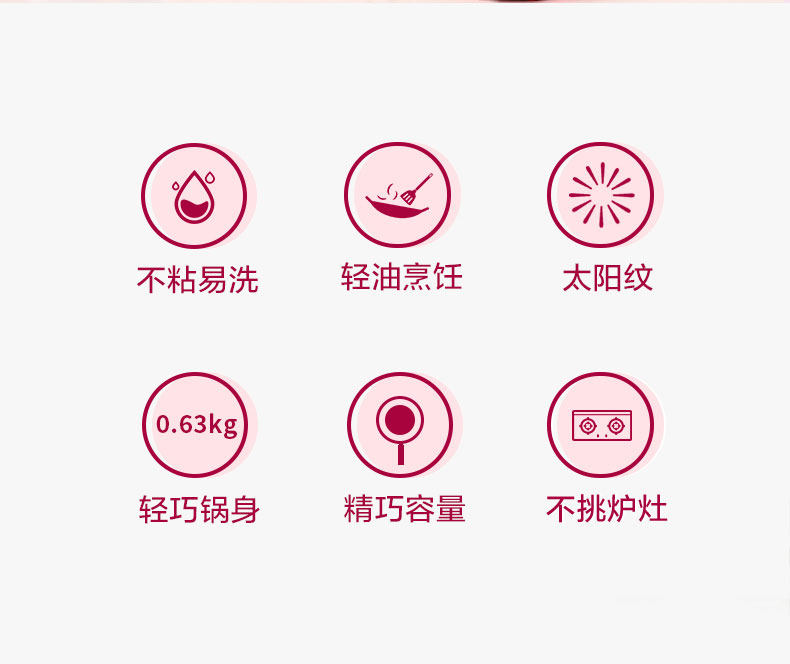 不粘易洗

轻油烹饪

太阳纹

0.63kg

轻巧锅身

精巧容量

不挑炉灶