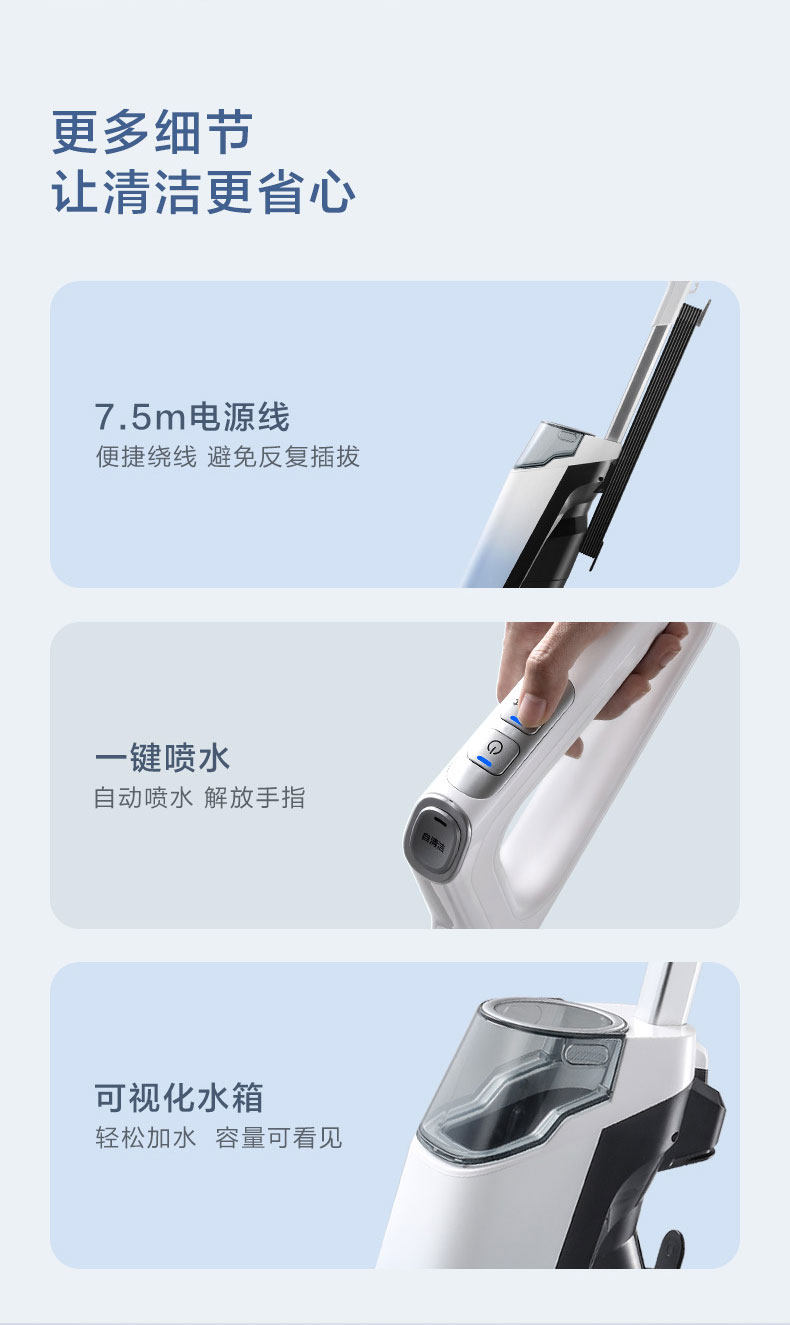 更多细节
让清洁更省心

7.5m电源线
便捷绕线 避免反复插拔

一键喷水
自动喷水 解放手指

自清洁

可视化水箱
轻松加水 容量可看见