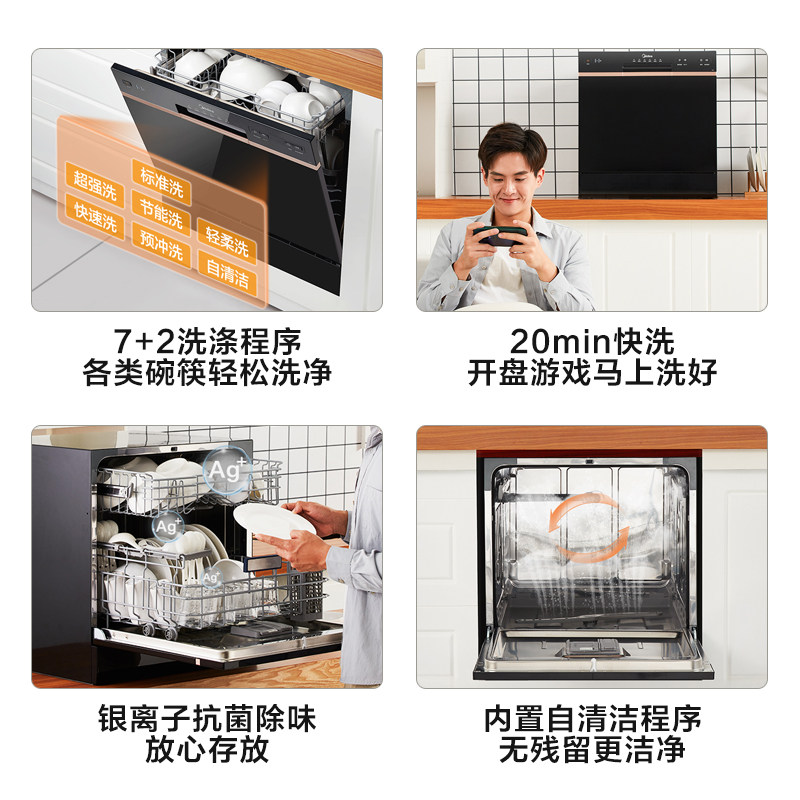 超强洗
标准洗
快速洗
节能洗
轻柔洗
预冲洗
自清洁

7+2洗涤程序
各类碗筷轻松洗净

20min快洗
开盘游戏马上洗好

$Ag^+$
$Ag^+$
$Ag^+$

银离子抗菌除味
放心存放

内置自清洁程序
无残留更洁净