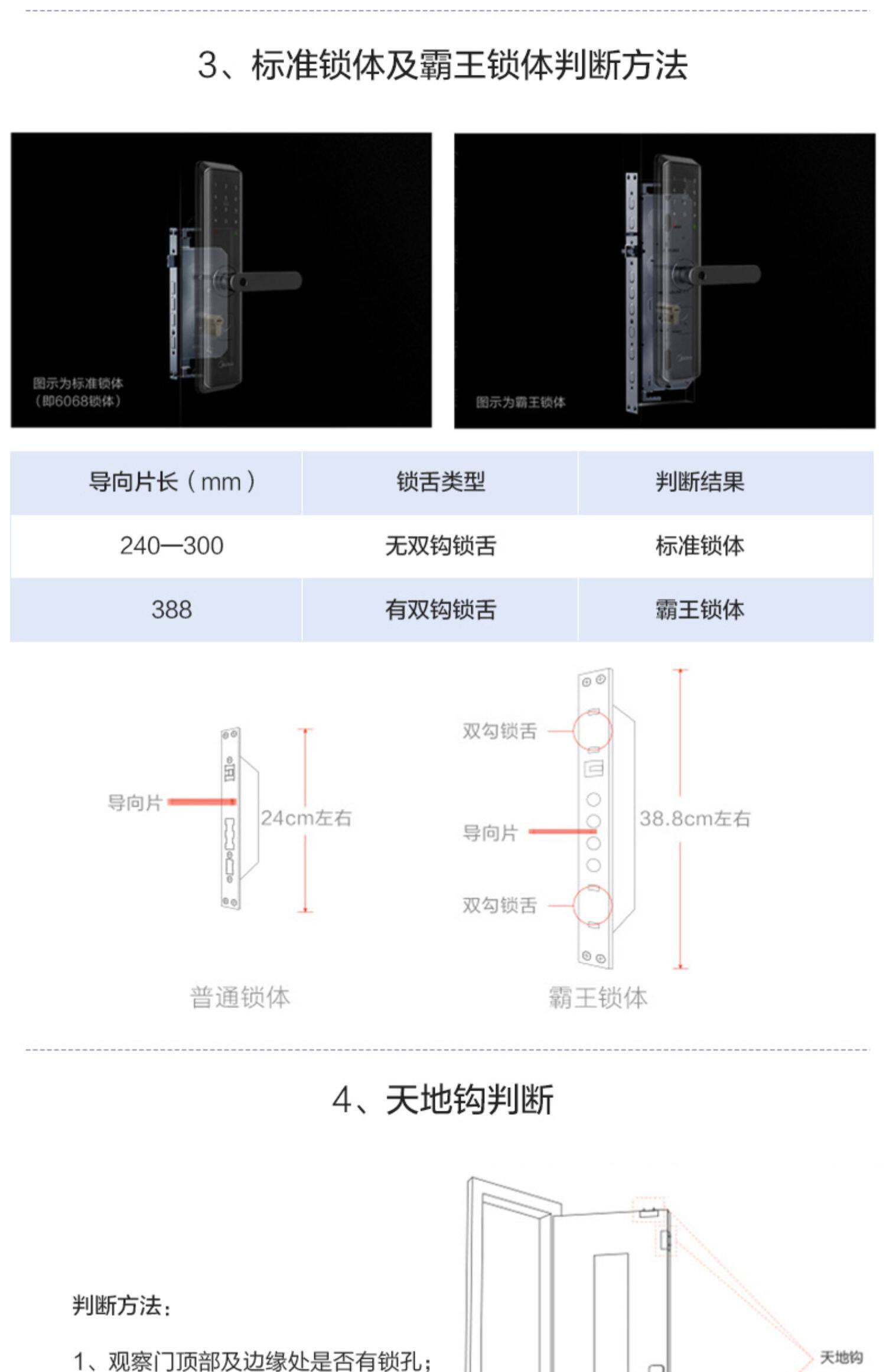 3、标准锁体及霸王锁体判断方法

图示为标准锁体
（即6068锁体）

图示为霸王锁体

| 导向片长（mm） | 锁舌类型 | 判断结果 |
|---|---|---|
| 240—300 | 无双钩锁舌 | 标准锁体 |
| 388 | 有双钩锁舌 | 霸王锁体 |

导向片
24cm左右
普通锁体

双勾锁舌
导向片
双勾锁舌
38.8cm左右
霸王锁体

4、天地钩判断

判断方法：

1、观察门顶部及边缘处是否有锁孔；

天地钩