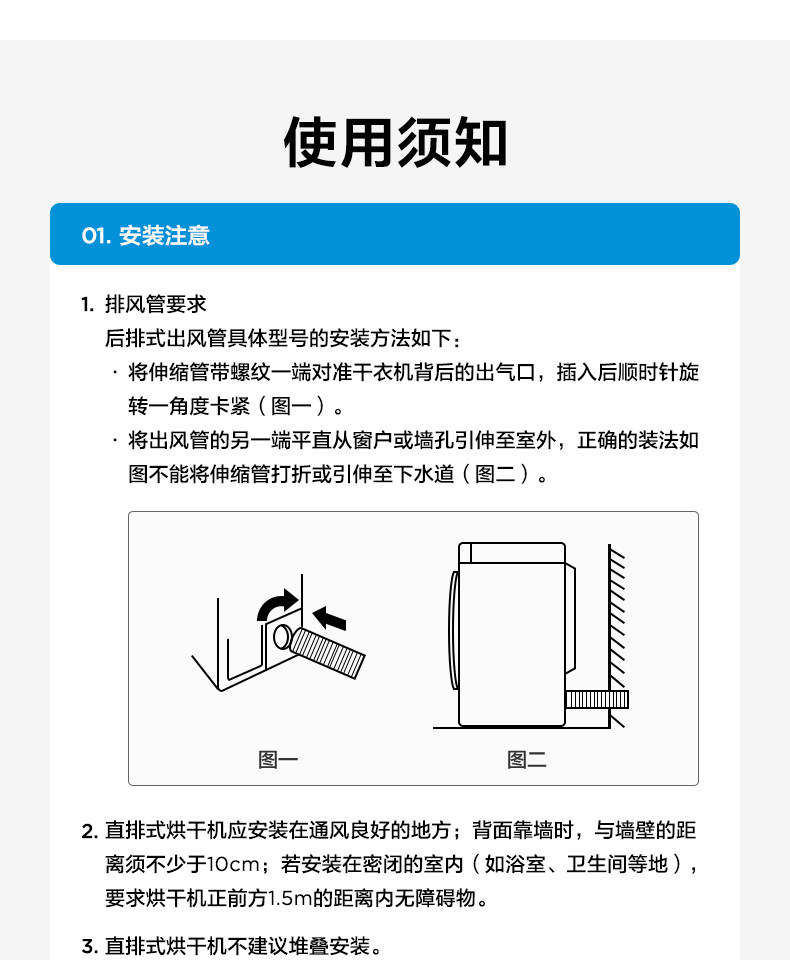 使用须知

01. 安装注意

1. 排风管要求
后排式出风管具体型号的安装方法如下：
· 将伸缩管带螺纹一端对准干衣机背后的出气口，插入后顺时针旋转一角度卡紧（图一）。
· 将出风管的另一端平直从窗户或墙孔引伸至室外，正确的装法如图不能将伸缩管打折或引伸至下水道（图二）。

图一

图二

2. 直排式烘干机应安装在通风良好的地方；背面靠墙时，与墙壁的距离须不少于10cm；若安装在密闭的室内（如浴室、卫生间等地），要求烘干机正前方1.5m的距离内无障碍物。

3. 直排式烘干机不建议堆叠安装。