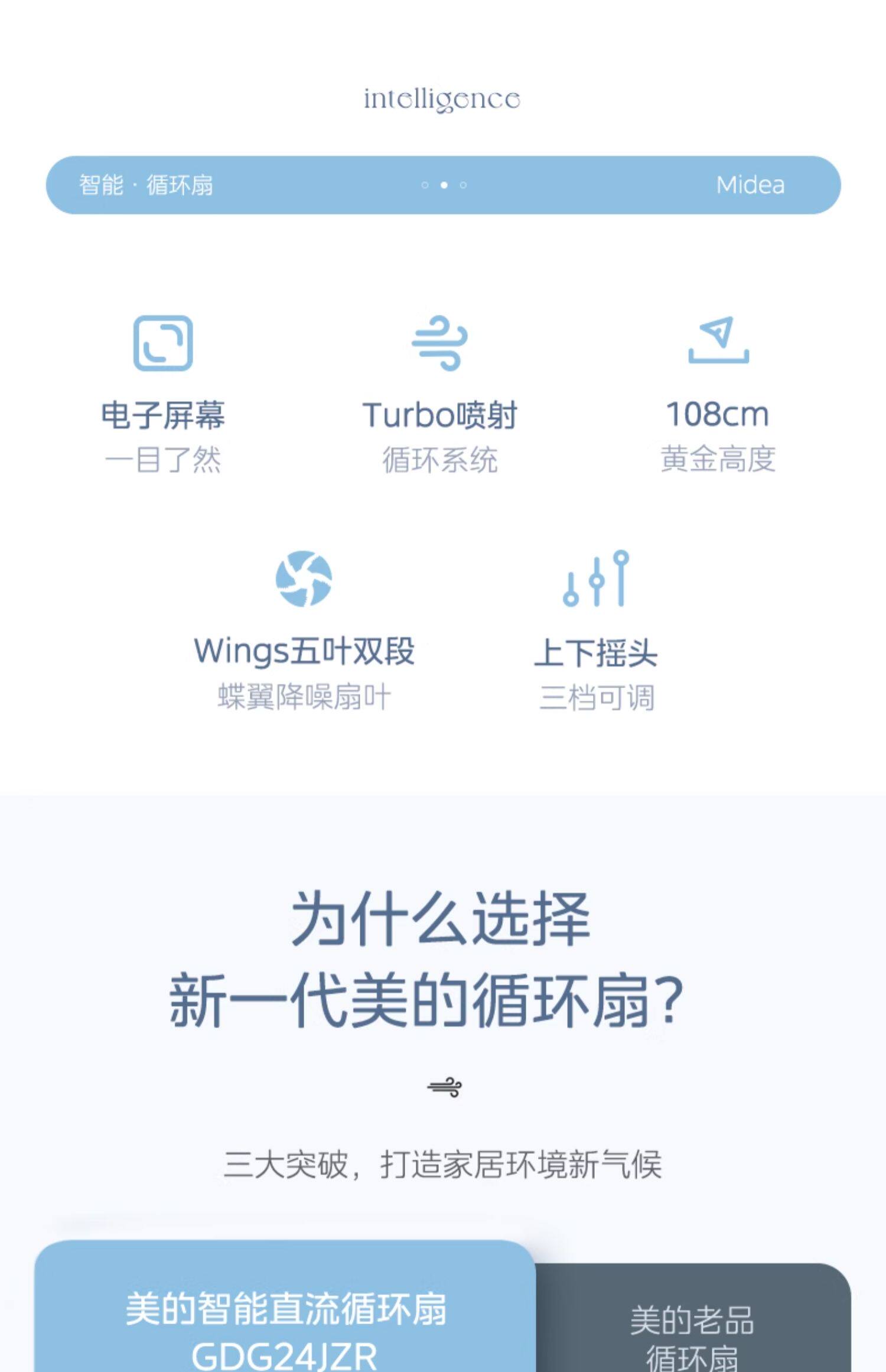 intelligence

智能 · 循环扇

Midea

电子屏幕
一目了然

Turbo喷射
循环系统

108cm
黄金高度

Wings五叶双段
蝶翼降噪扇叶

上下摇头
三档可调

为什么选择
新一代美的循环扇?

三大突破，打造家居环境新气候

美的智能直流循环扇
GDG24JZR

美的老品
循环扇