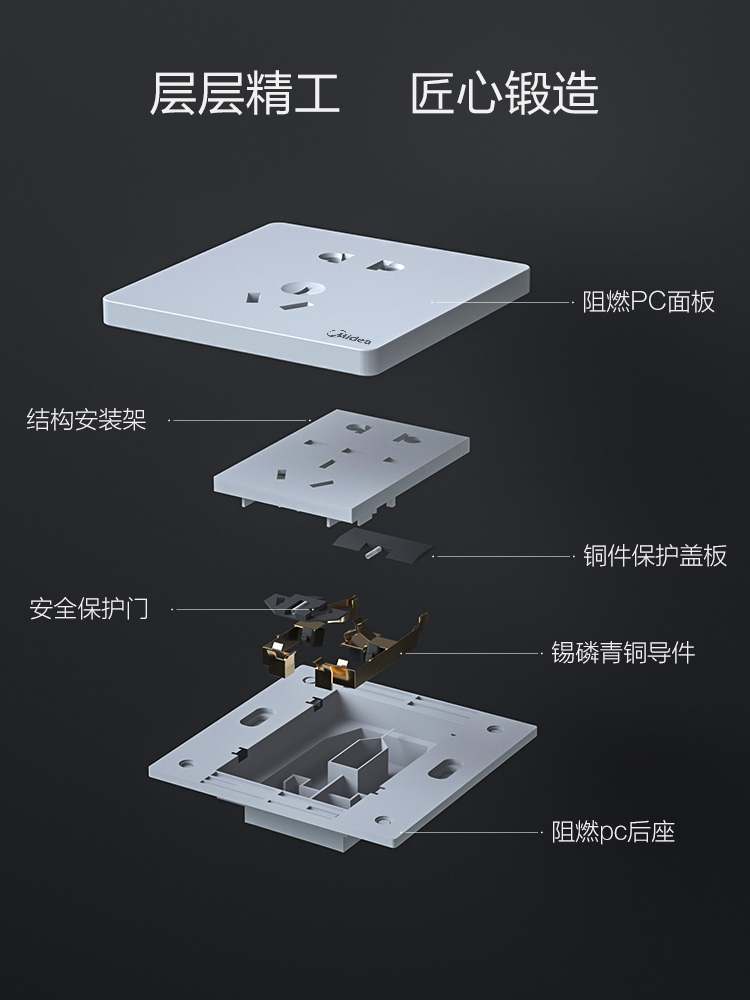 层层精工　匠心锻造

阻燃PC面板

Midea

结构安装架

铜件保护盖板

安全保护门

锡磷青铜导件

阻燃pc后座