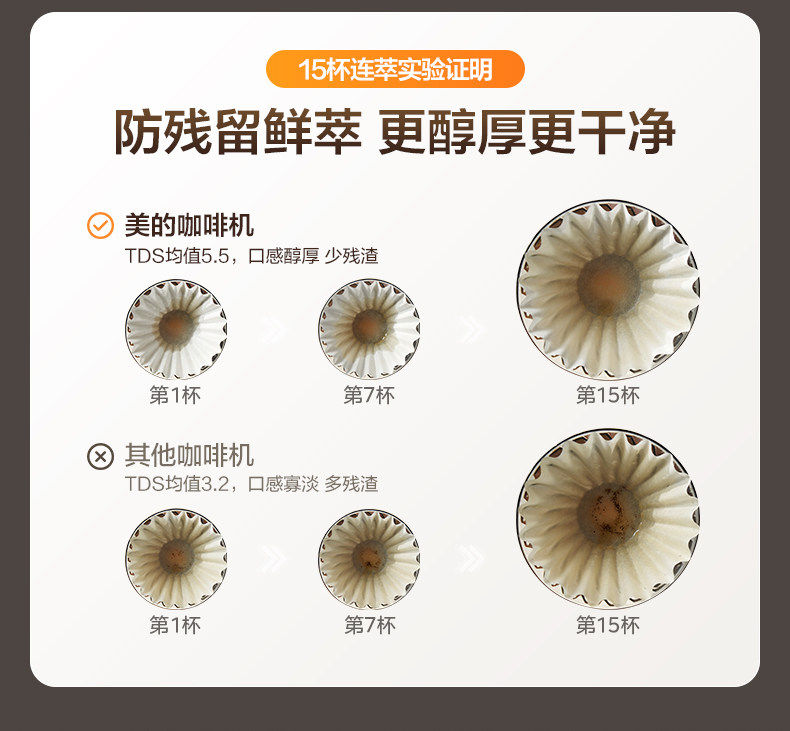 15杯连萃实验证明

防残留鲜萃 更醇厚更干净

美的咖啡机

TDS均值5.5，口感醇厚 少残渣

第1杯

第7杯

第15杯

其他咖啡机

TDS均值3.2，口感寡淡 多残渣

第1杯

第7杯

第15杯