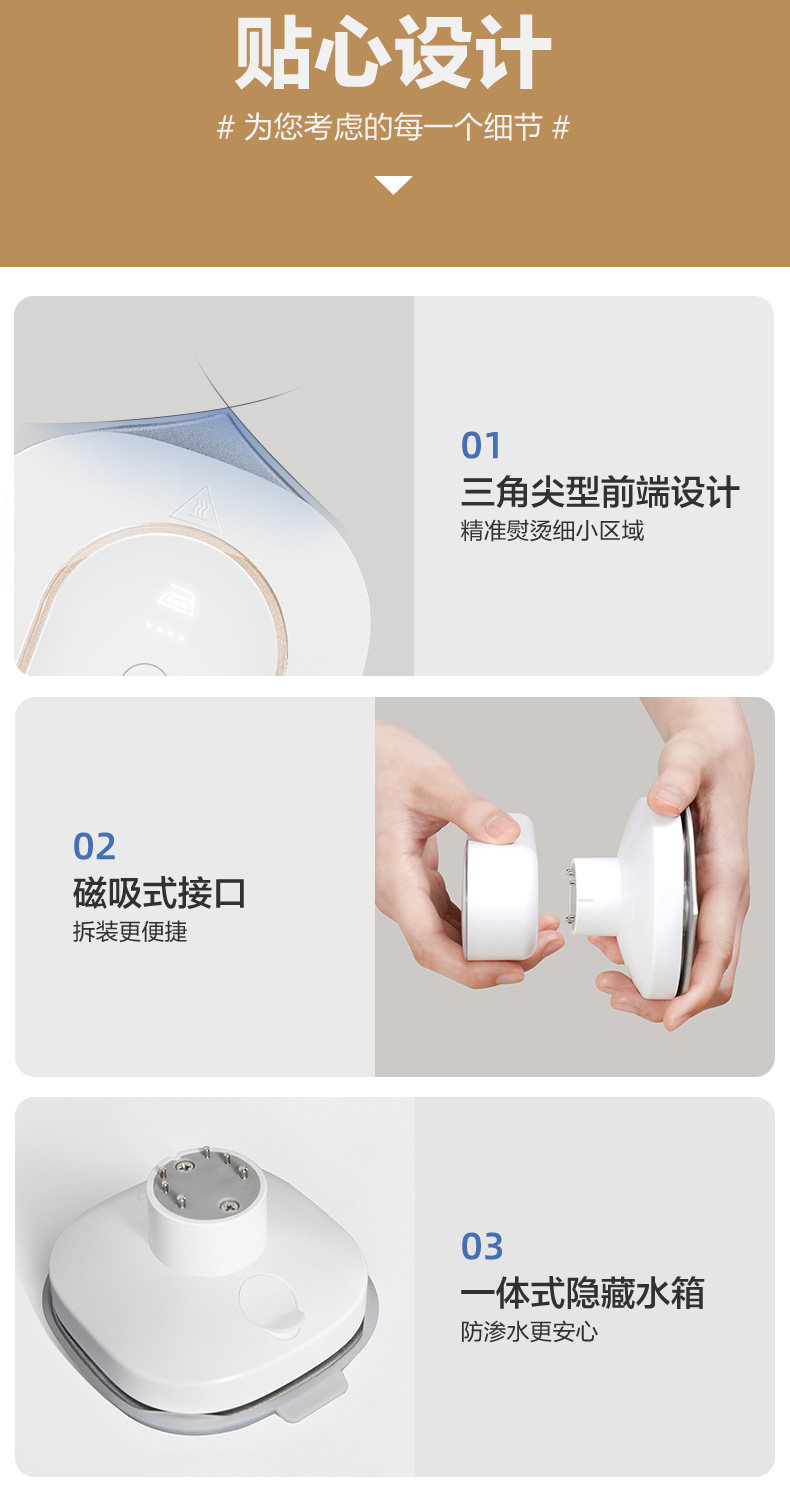 贴心设计

# 为您考虑的每一个细节 #

01
三角尖型前端设计
精准熨烫细小区域

02
磁吸式接口
拆装更便捷

03
一体式隐藏水箱
防渗水更安心