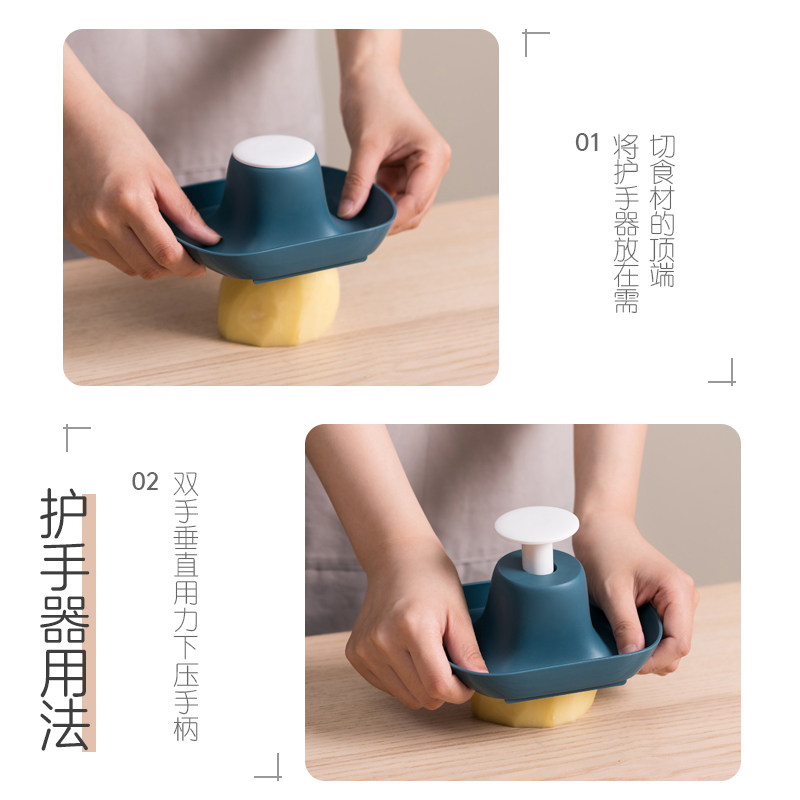 01 将护手器放在需切食材的顶端

护手器用法

02 双手垂直用力下压手柄