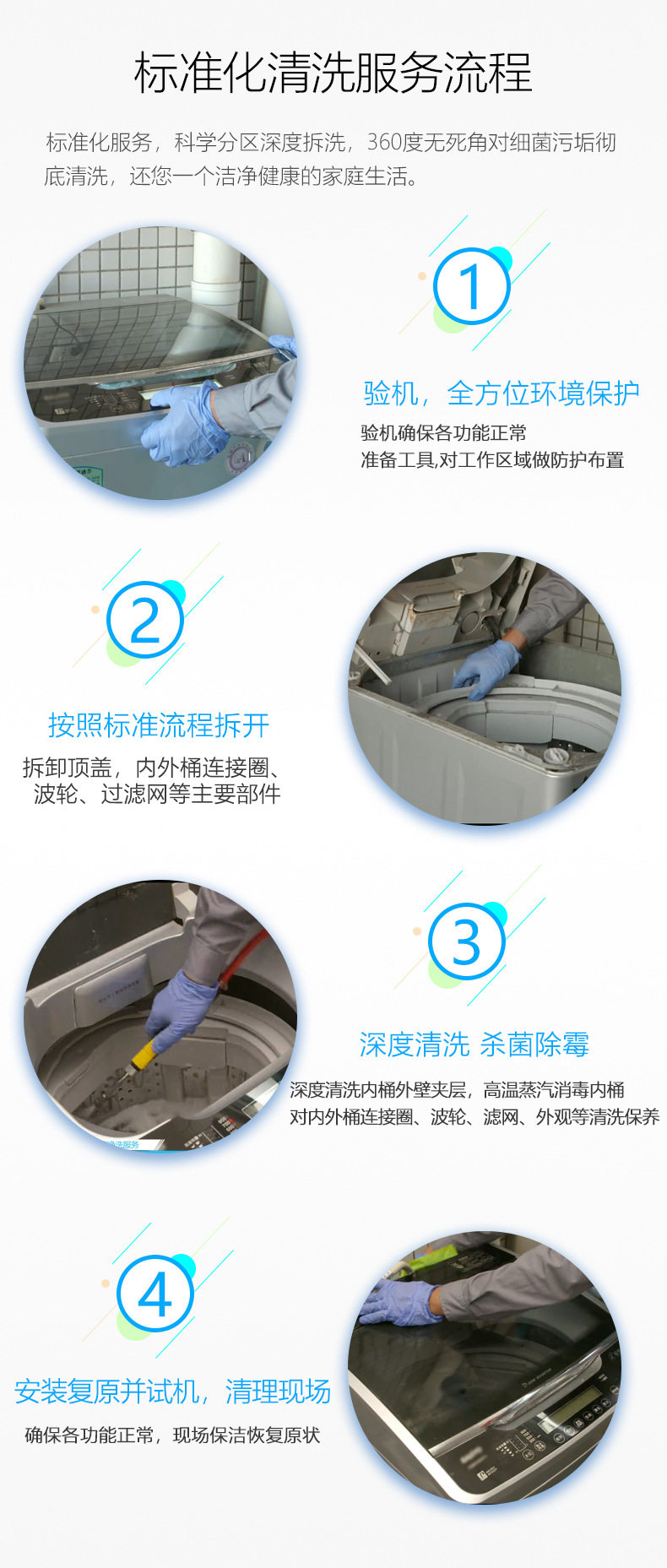 标准化清洗服务流程

标准化服务，科学分区深度拆洗，360度无死角对细菌污垢彻底清洗，还您一个洁净健康的家庭生活。

1

验机，全方位环境保护

验机确保各功能正常
准备工具,对工作区域做防护布置

2

按照标准流程拆开

拆卸顶盖，内外桶连接圈、波轮、过滤网等主要部件

3

深度清洗 杀菌除霉

深度清洗内桶外壁夹层，高温蒸汽消毒内桶
对内外桶连接圈、波轮、滤网、外观等清洗保养

4

安装复原并试机，清理现场

确保各功能正常，现场保洁恢复原状