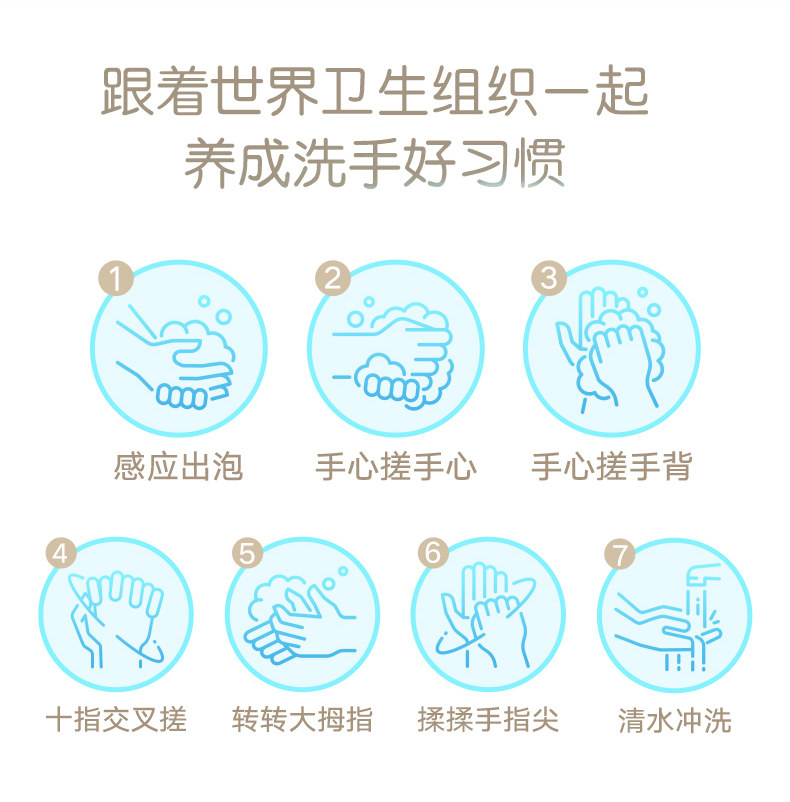 跟着世界卫生组织一起
养成洗手好习惯

1
感应出泡

2
手心搓手心

3
手心搓手背

4
十指交叉搓

5
转转大拇指

6
揉揉手指尖

7
清水冲洗