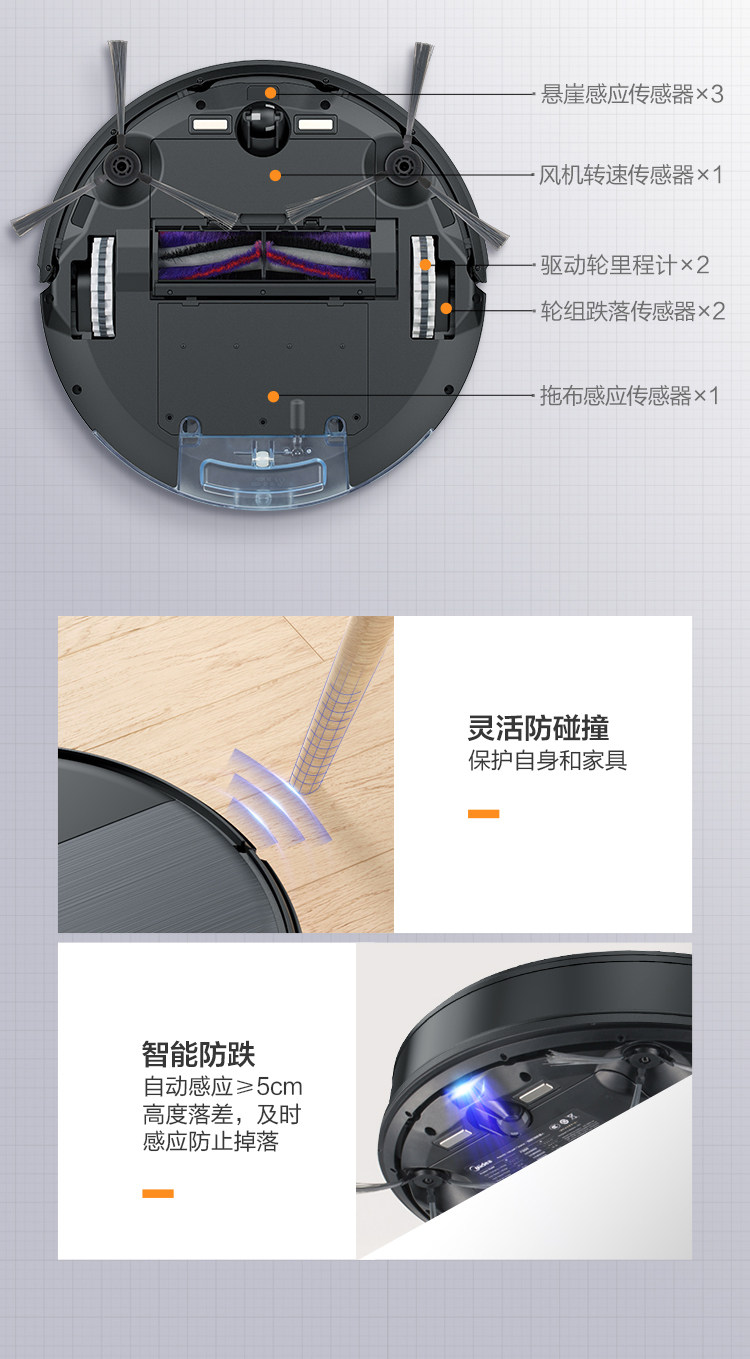 悬崖感应传感器×3

风机转速传感器×1

驱动轮里程计×2

轮组跌落传感器×2

拖布感应传感器×1

灵活防碰撞
保护自身和家具

智能防跌
自动感应≥5cm
高度落差，及时
感应防止掉落