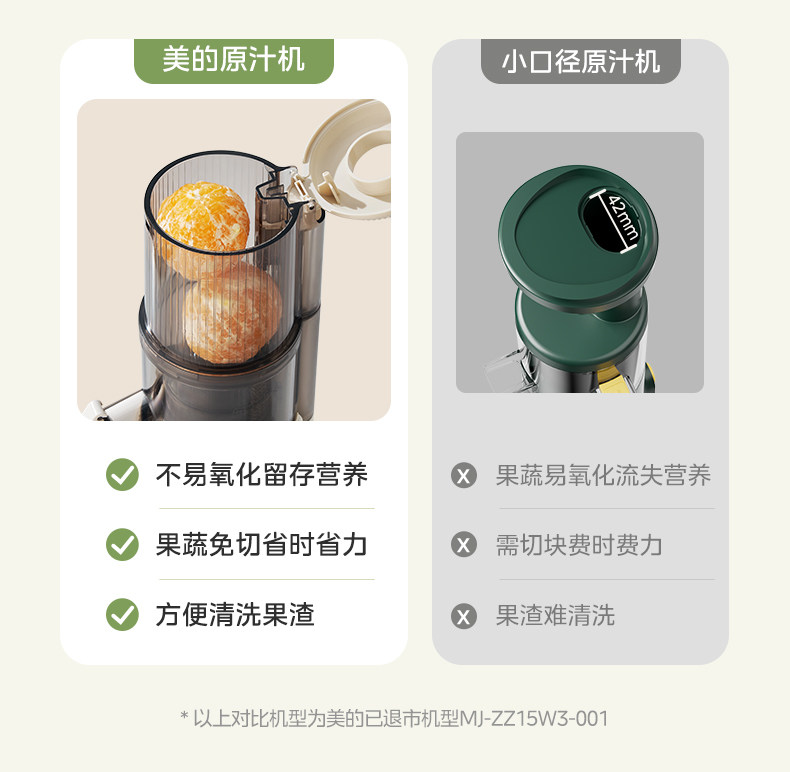 美的原汁机

不易氧化留存营养

果蔬免切省时省力

方便清洗果渣

小口径原汁机

42mm

果蔬易氧化流失营养

需切块费时费力

果渣难清洗

* 以上对比机型为美的已退市机型MJ-ZZ15W3-001