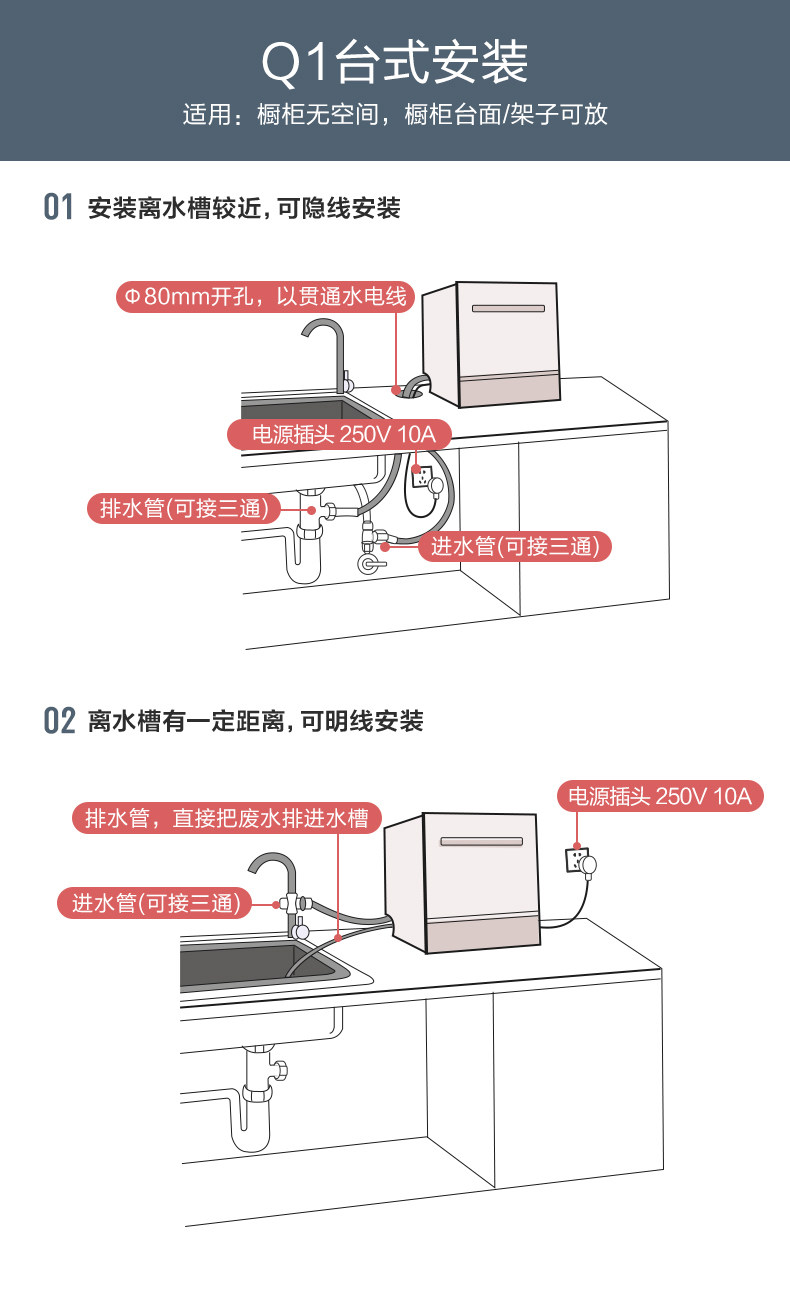 Q1台式安装

适用：橱柜无空间，橱柜台面/架子可放

01 安装离水槽较近，可隐线安装

Φ80mm开孔，以贯通水电线

电源插头 250V 10A

排水管(可接三通)

进水管(可接三通)

02 离水槽有一定距离，可明线安装

排水管，直接把废水排进水槽

电源插头 250V 10A

进水管(可接三通)