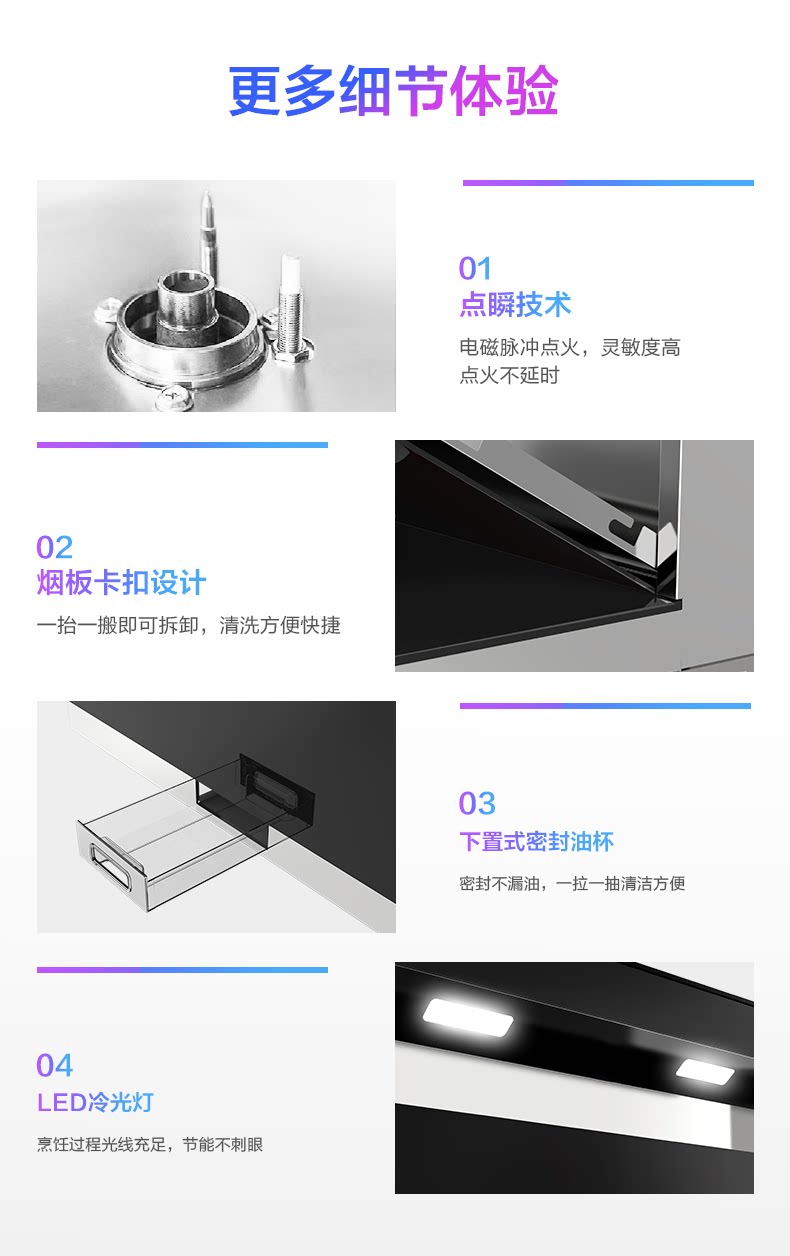 更多细节体验

01
点瞬技术
电磁脉冲点火，灵敏度高
点火不延时

02
烟板卡扣设计
一抬一搬即可拆卸，清洗方便快捷

03
下置式密封油杯
密封不漏油，一拉一抽清洁方便

04
LED冷光灯
烹饪过程光线充足，节能不刺眼