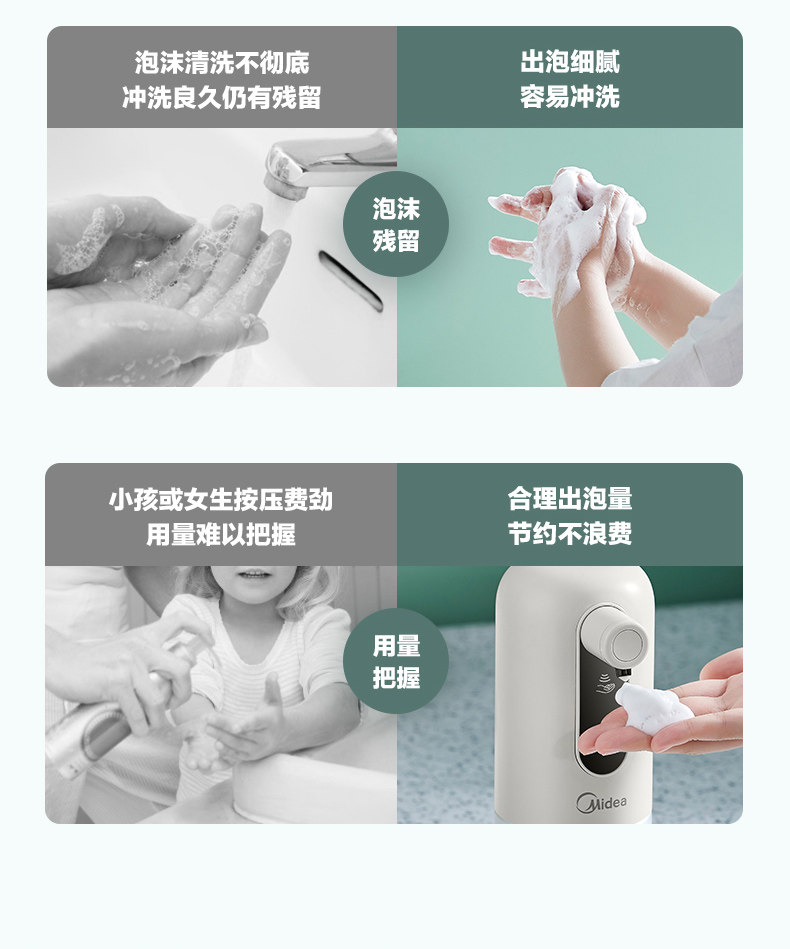 泡沫清洗不彻底
冲洗良久仍有残留

出泡细腻
容易冲洗

泡沫
残留

小孩或女生按压费劲
用量难以把握

合理出泡量
节约不浪费

用量
把握

Midea