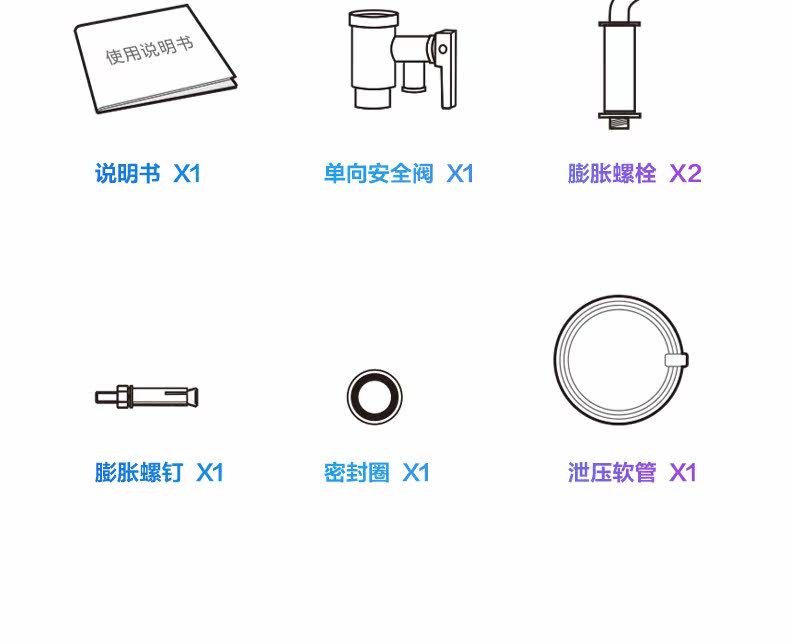 使用说明书

说明书 X1

单向安全阀 X1

膨胀螺栓 X2

膨胀螺钉 X1

密封圈 X1

泄压软管 X1