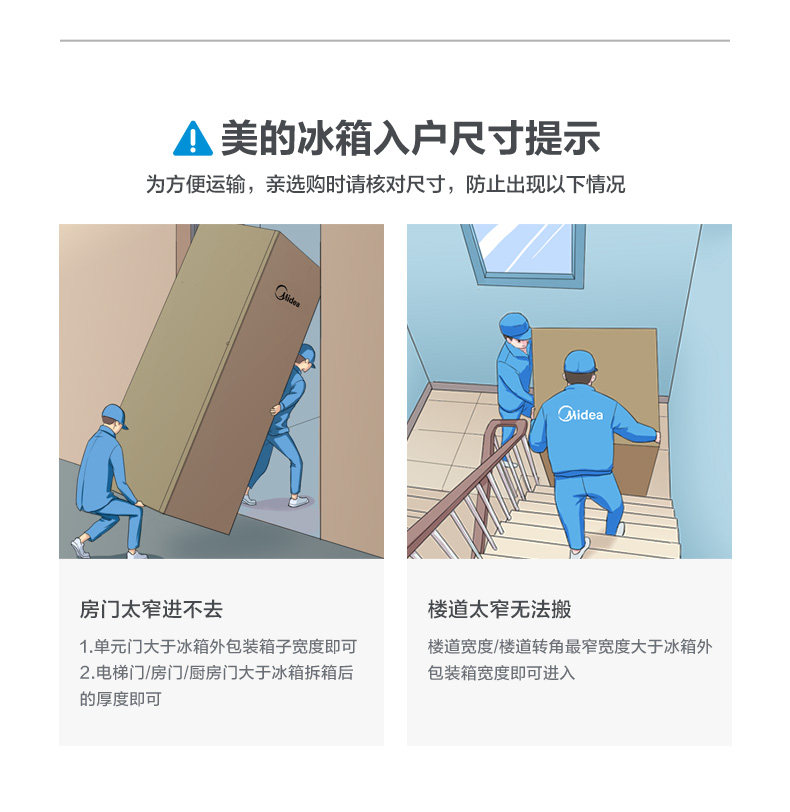 美的冰箱入户尺寸提示

为方便运输，亲选购时请核对尺寸，防止出现以下情况

Midea

Midea

房门太窄进不去

1.单元门大于冰箱外包装箱子宽度即可
2.电梯门/房门/厨房门大于冰箱拆箱后的厚度即可

楼道太窄无法搬

楼道宽度/楼道转角最窄宽度大于冰箱外包装箱宽度即可进入