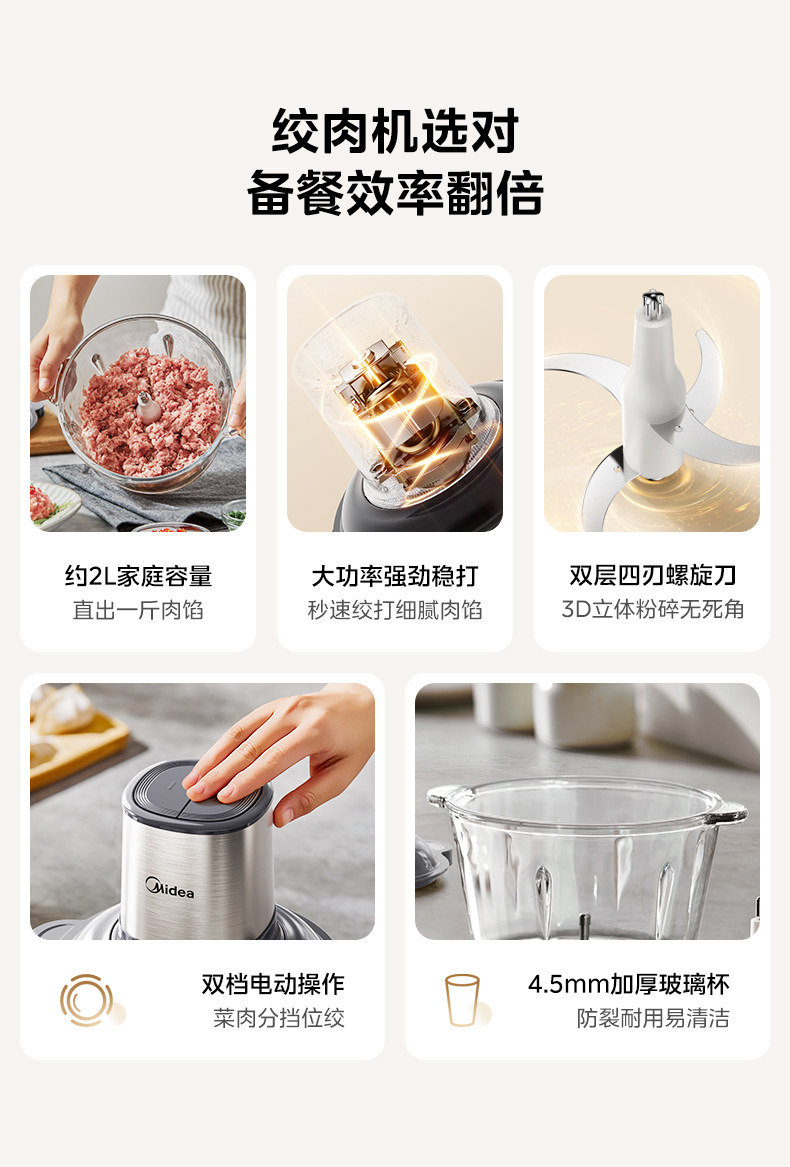 绞肉机选对
备餐效率翻倍

约2L家庭容量
直出一斤肉馅

大功率强劲稳打
秒速绞打细腻肉馅

双层四刃螺旋刀
3D立体粉碎无死角

Midea

双档电动操作
菜肉分挡位绞

4.5mm加厚玻璃杯
防裂耐用易清洁