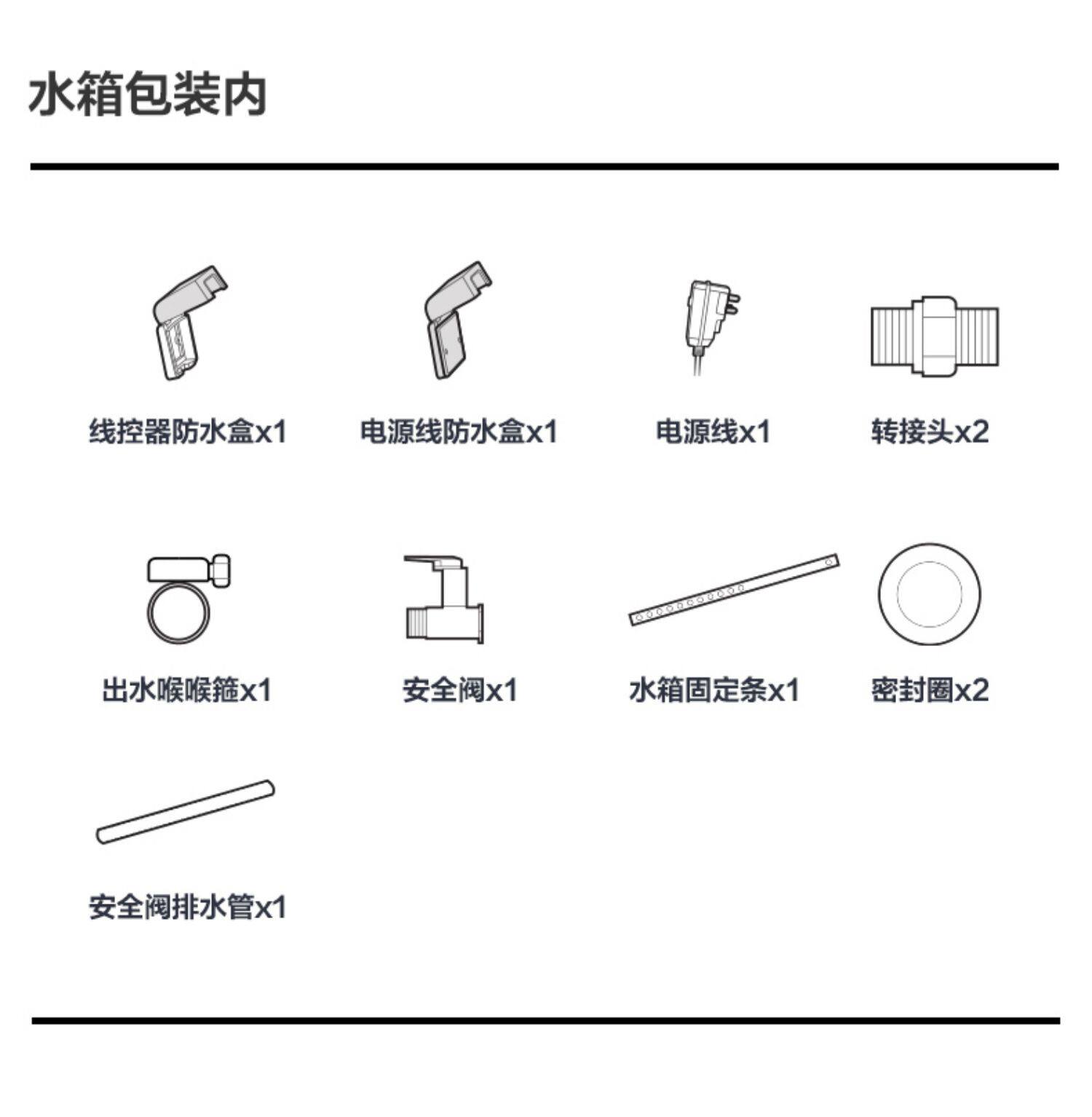 水箱包装内

线控器防水盒x1

电源线防水盒x1

电源线x1

转接头x2

出水喉喉箍x1

安全阀x1

水箱固定条x1

密封圈x2

安全阀排水管x1