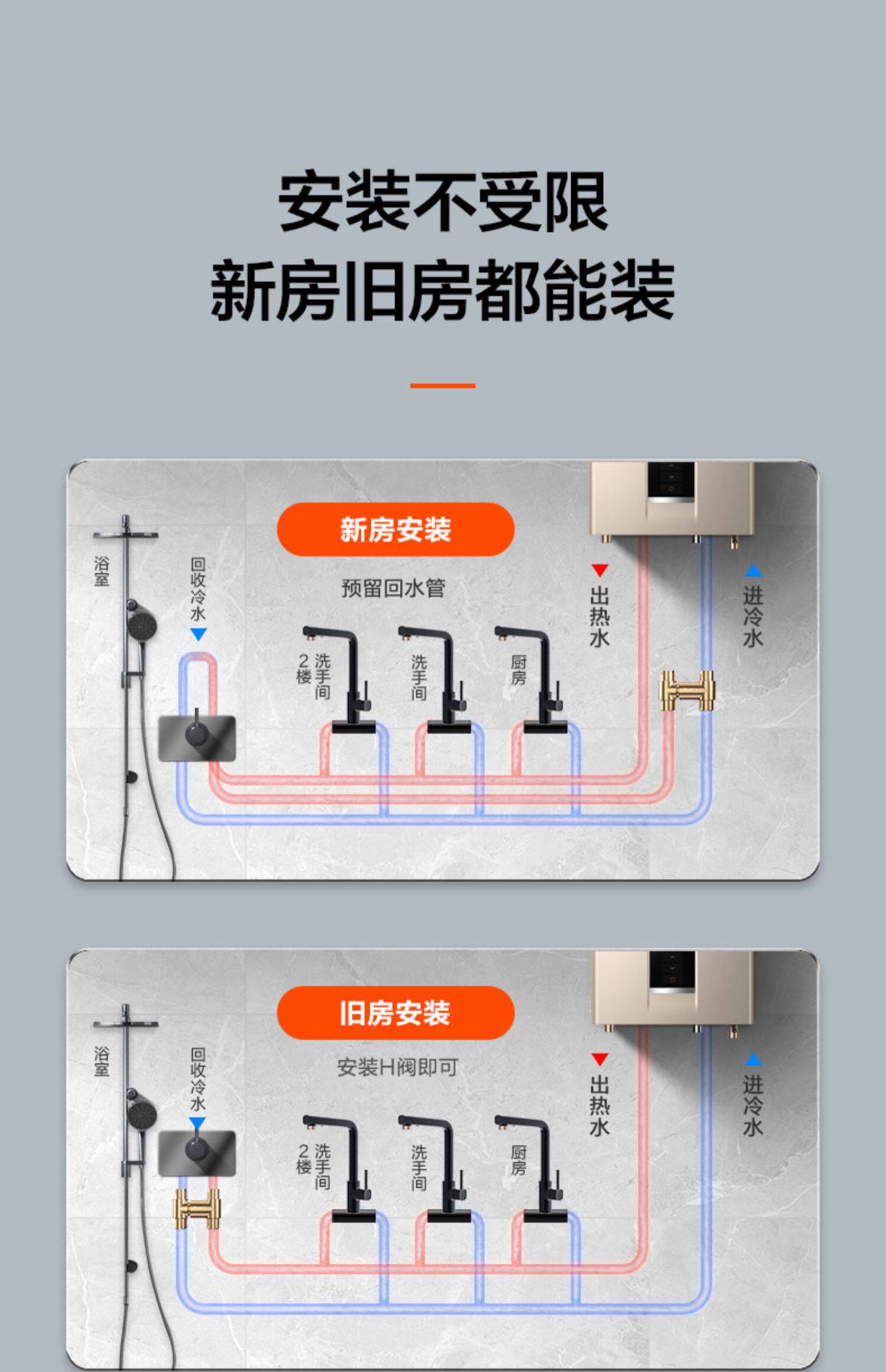 安装不受限
新房旧房都能装

新房安装

预留回水管

浴室

回收冷水

2楼洗手间

洗手间

厨房

出热水

进冷水

旧房安装

安装H阀即可

浴室

回收冷水

2楼洗手间

洗手间

厨房

出热水

进冷水