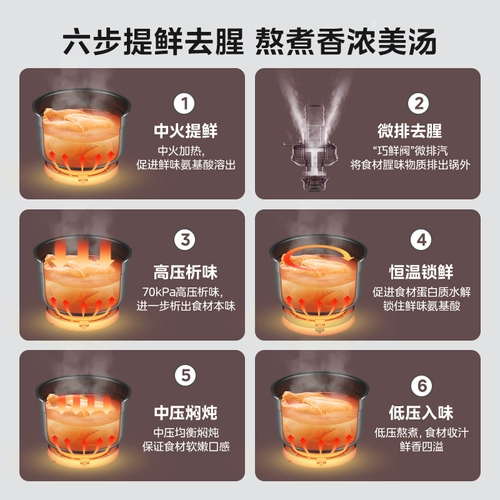 六步提鲜去腥 熬煮香浓美汤

1
中火提鲜
中火加热，
促进鲜味氨基酸溶出

2
微排去腥
"巧鲜阀"微排汽
将食材腥味物质排出锅外

3
高压析味
70kPa高压析味，
进一步析出食材本味

4
恒温锁鲜
促进食材蛋白质水解
锁住鲜味氨基酸

5
中压焖炖
中压均衡焖炖
保证食材软嫩口感

6
低压入味
低压熬煮，食材收汁
鲜香四溢