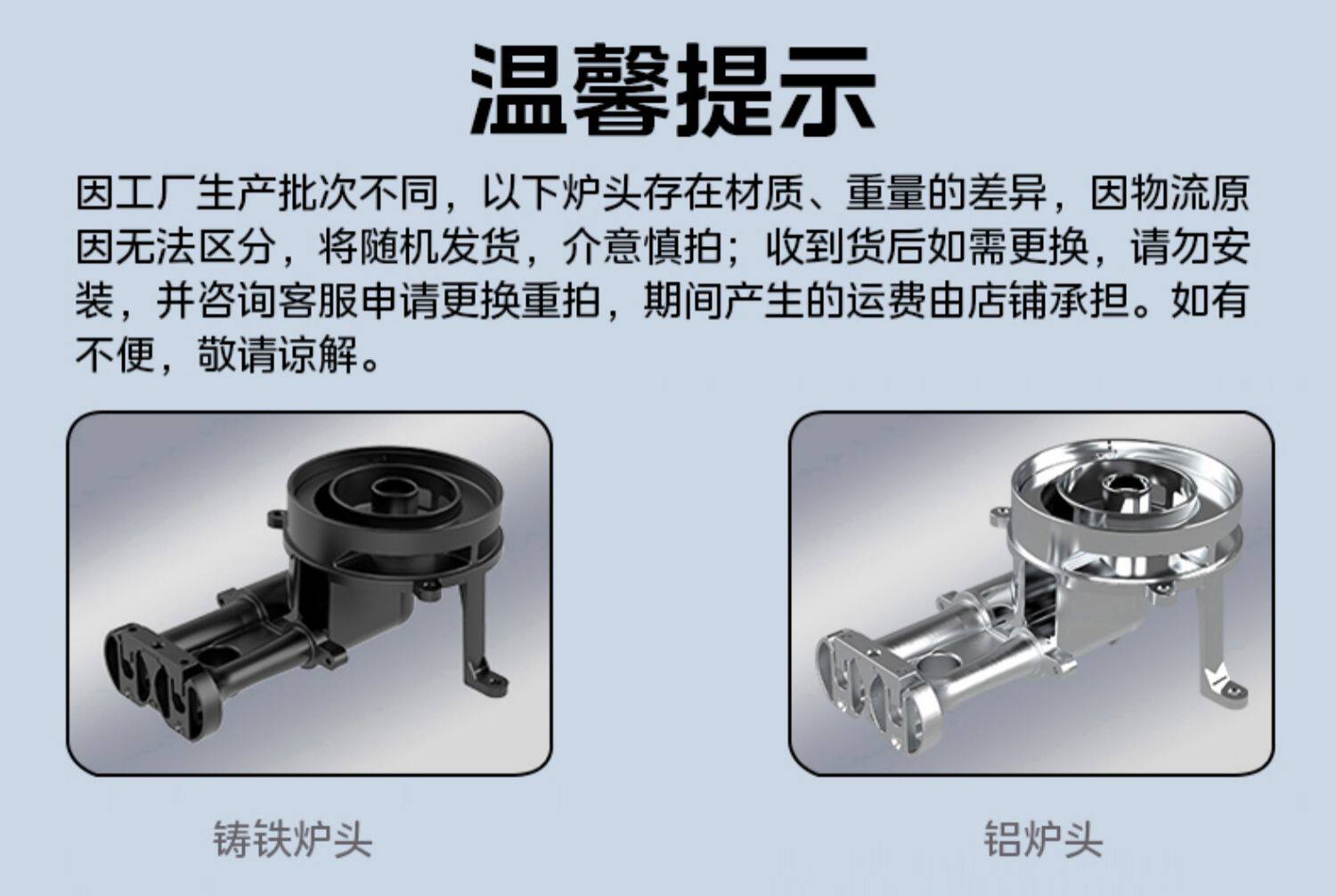 温馨提示

因工厂生产批次不同，以下炉头存在材质、重量的差异，因物流原因无法区分，将随机发货，介意慎拍；收到货后如需更换，请勿安装，并咨询客服申请更换重拍，期间产生的运费由店铺承担。如有不便，敬请谅解。

铸铁炉头

铝炉头