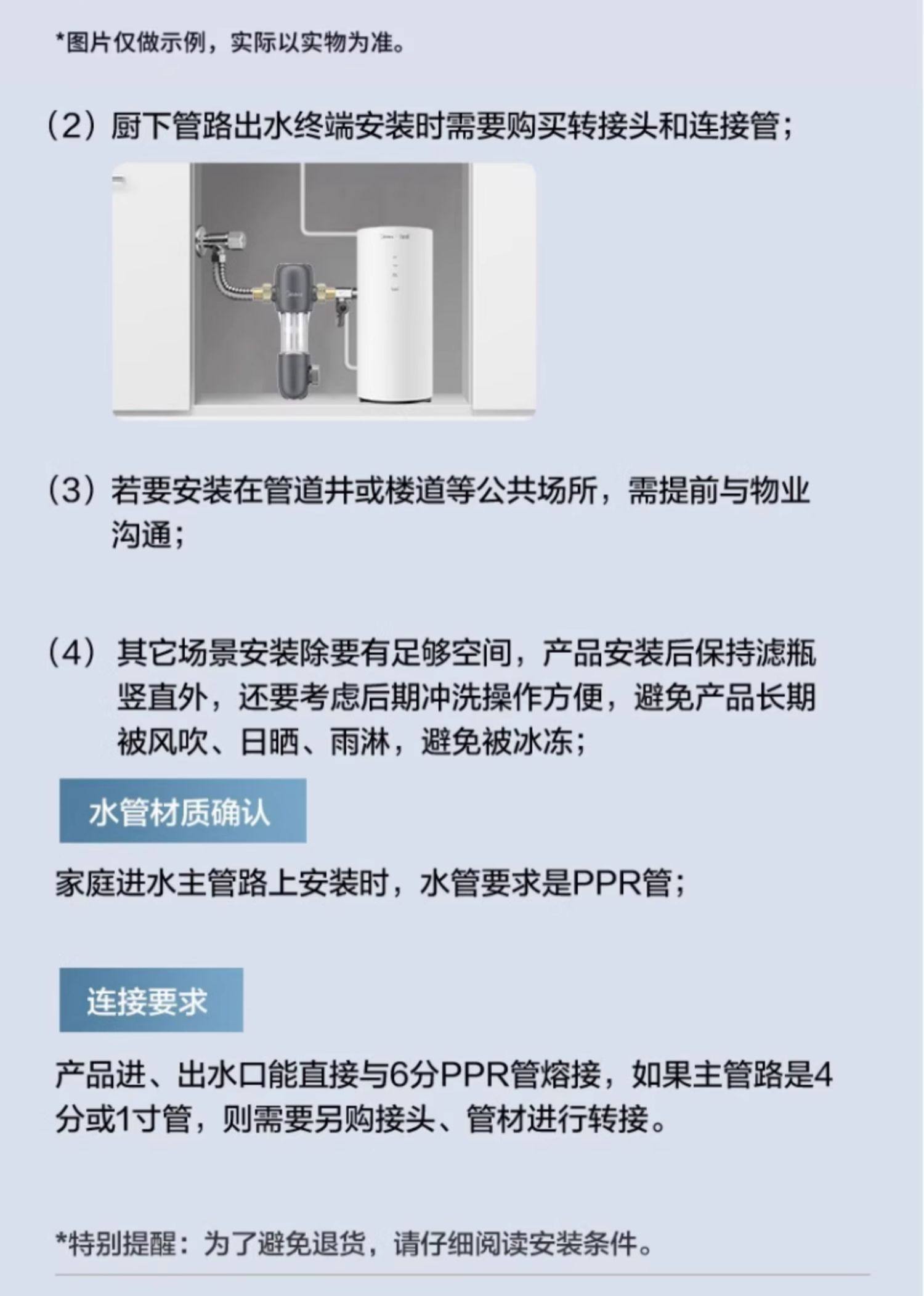 *图片仅做示例，实际以实物为准。

（2）厨下管路出水终端安装时需要购买转接头和连接管；

（3）若要安装在管道井或楼道等公共场所，需提前与物业沟通；

（4）其它场景安装除要有足够空间，产品安装后保持滤瓶竖直外，还要考虑后期冲洗操作方便，避免产品长期被风吹、日晒、雨淋，避免被冰冻；

水管材质确认

家庭进水主管路上安装时，水管要求是PPR管；

连接要求

产品进、出水口能直接与6分PPR管熔接，如果主管路是4分或1寸管，则需要另购接头、管材进行转接。

*特别提醒：为了避免退货，请仔细阅读安装条件。