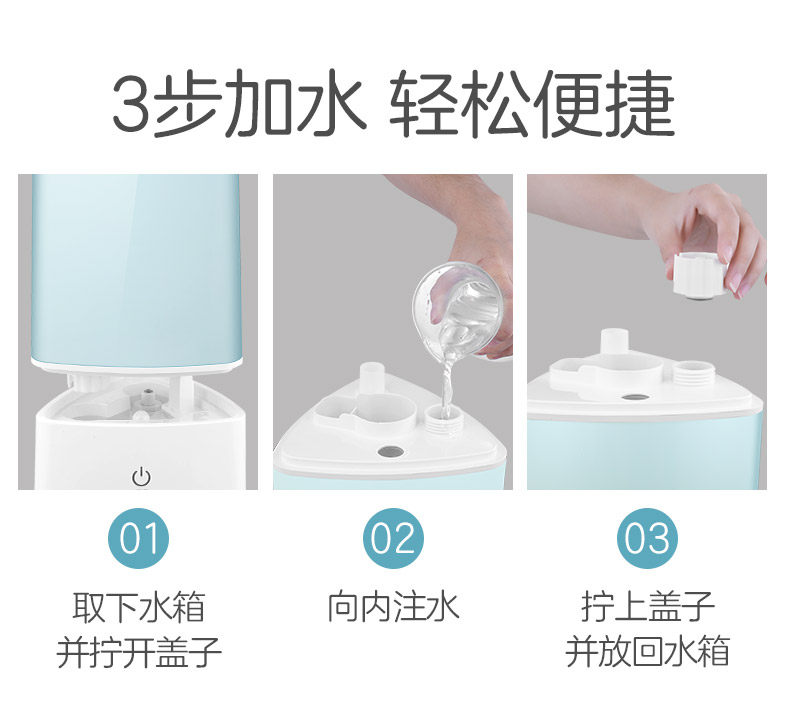 3步加水 轻松便捷

01
取下水箱
并拧开盖子

02
向内注水

03
拧上盖子
并放回水箱