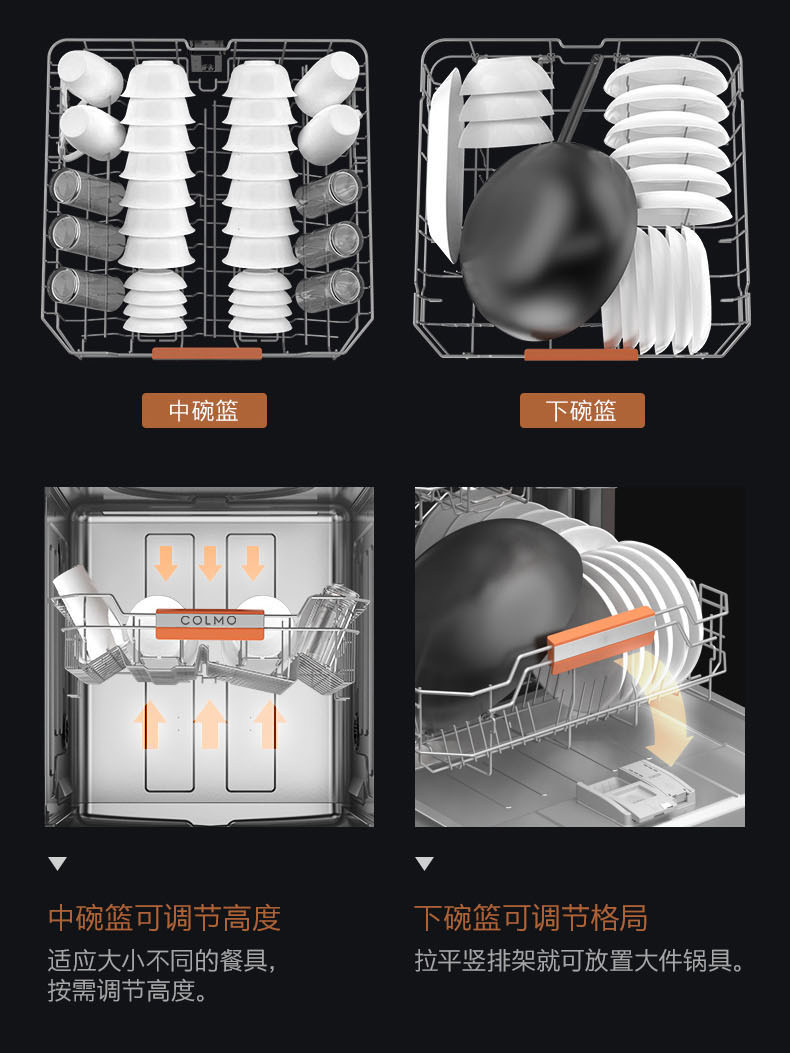 中碗篮

下碗篮

COLMO

中碗篮可调节高度

适应大小不同的餐具，按需调节高度。

下碗篮可调节格局

拉平竖排架就可放置大件锅具。