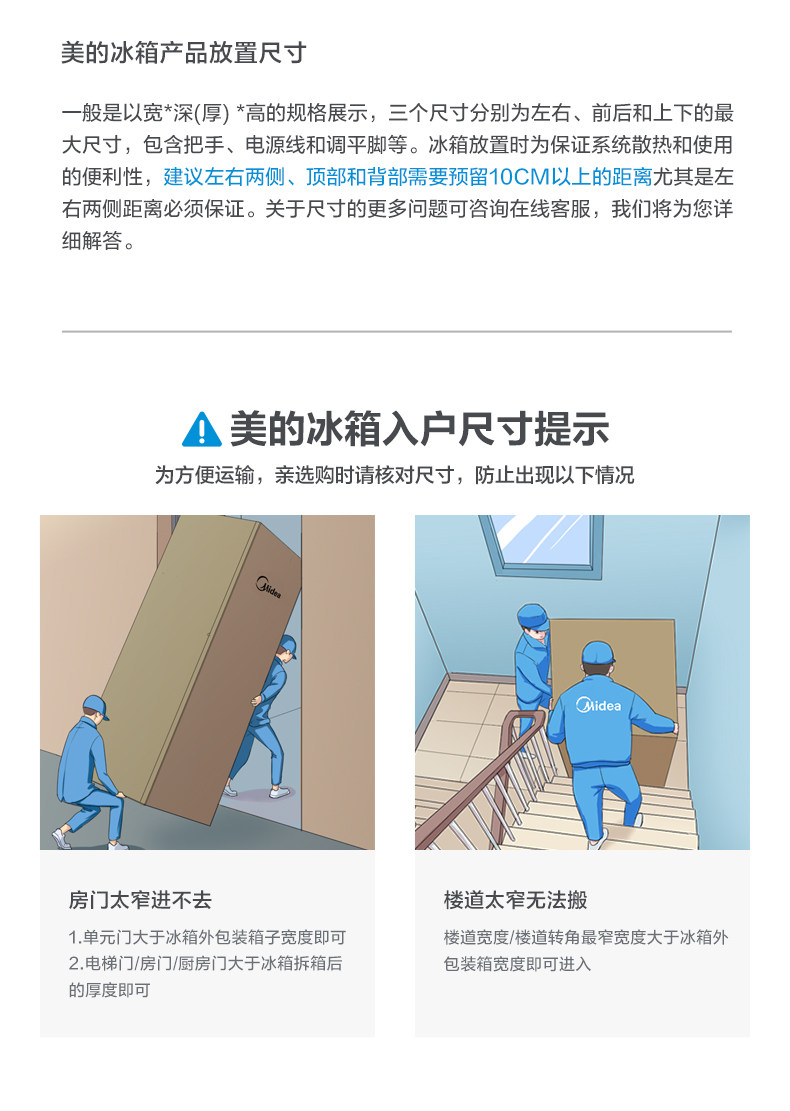 美的冰箱产品放置尺寸

一般是以宽*深(厚) *高的规格展示，三个尺寸分别为左右、前后和上下的最大尺寸，包含把手、电源线和调平脚等。冰箱放置时为保证系统散热和使用的便利性，建议左右两侧、顶部和背部需要预留10CM以上的距离尤其是左右两侧距离必须保证。关于尺寸的更多问题可咨询在线客服，我们将为您详细解答。

美的冰箱入户尺寸提示

为方便运输，亲选购时请核对尺寸，防止出现以下情况

Midea

Midea

房门太窄进不去

1.单元门大于冰箱外包装箱子宽度即可
2.电梯门/房门/厨房门大于冰箱拆箱后的厚度即可

楼道太窄无法搬

楼道宽度/楼道转角最窄宽度大于冰箱外包装箱宽度即可进入