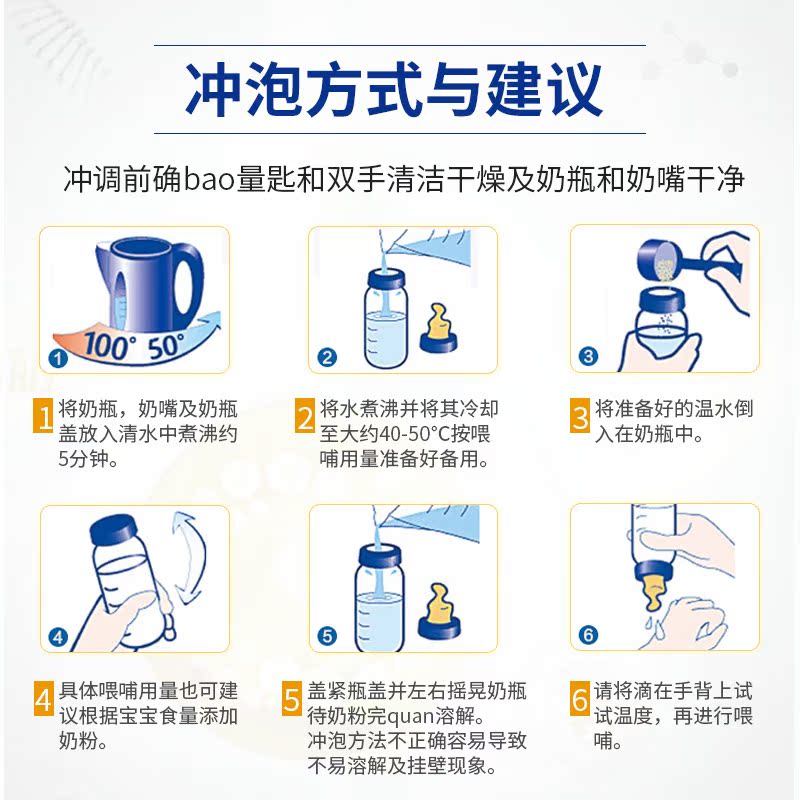 冲泡方式与建议

冲调前确bao量匙和双手清洁干燥及奶瓶和奶嘴干净

100° 50°

1

2

3

1 将奶瓶，奶嘴及奶瓶盖放入清水中煮沸约5分钟。

2 将水煮沸并将其冷却至大约40-50°C按喂哺用量准备好备用。

3 将准备好的温水倒入在奶瓶中。

4

5

6

4 具体喂哺用量也可建议根据宝宝食量添加奶粉。

5 盖紧瓶盖并左右摇晃奶瓶待奶粉完quan溶解。
冲泡方法不正确容易导致不易溶解及挂壁现象。

6 请将滴在手背上试试温度，再进行喂哺。