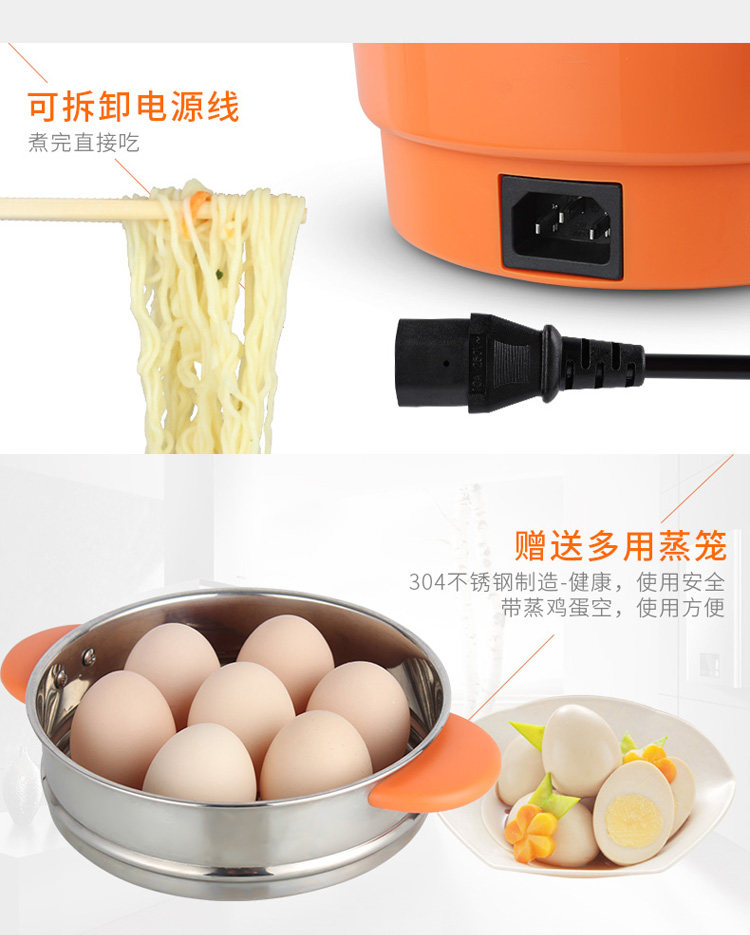 可拆卸电源线
煮完直接吃

赠送多用蒸笼
304不锈钢制造-健康，使用安全
带蒸鸡蛋空，使用方便