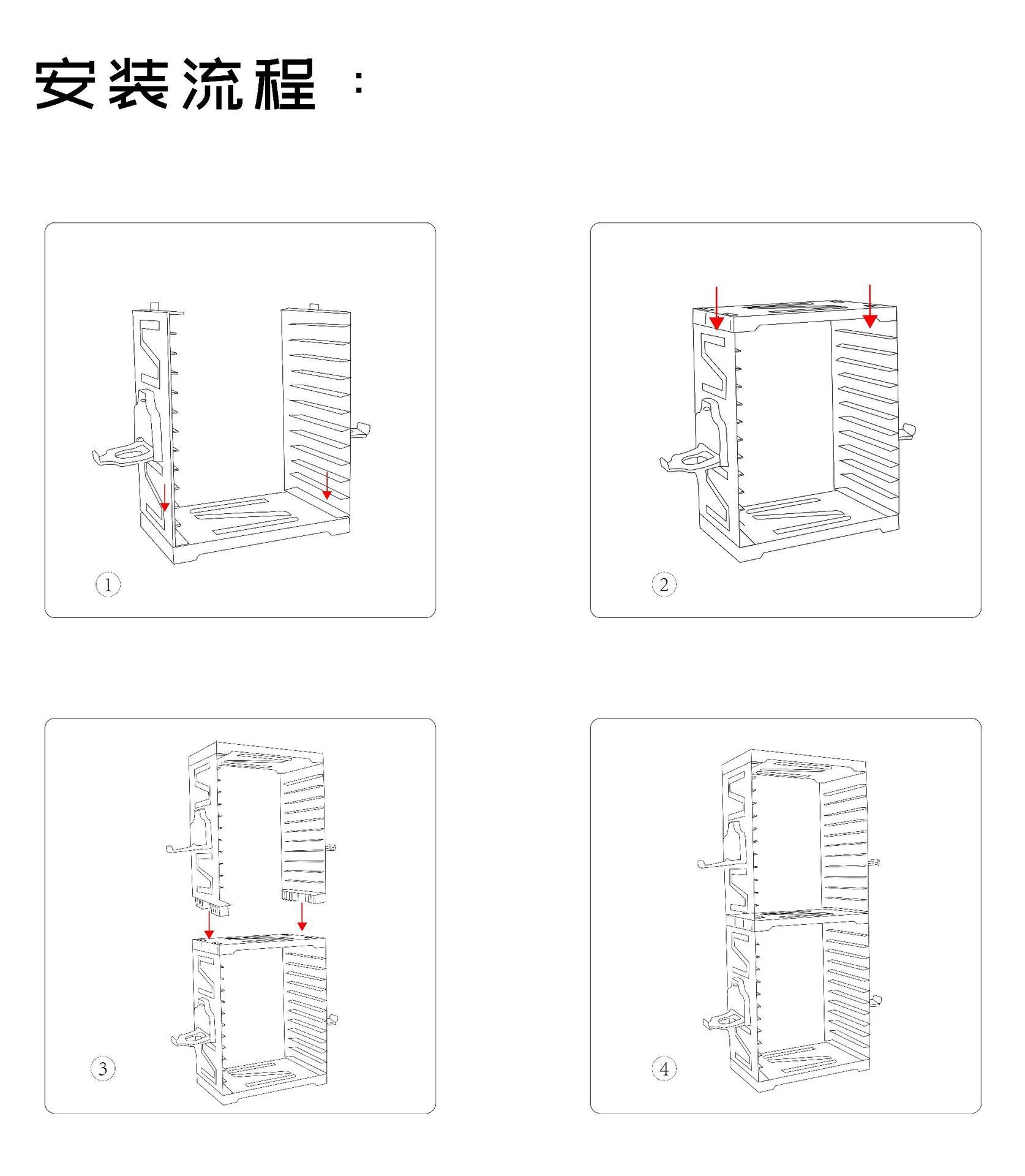 安装流程：

①

②

③

④