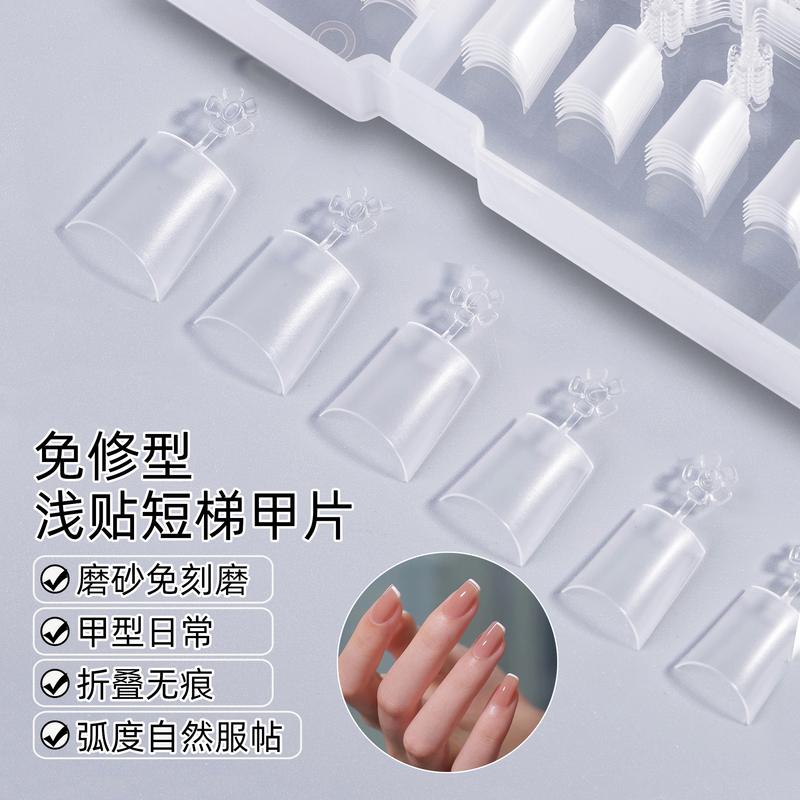 免修型
浅贴短梯甲片

磨砂免刻磨

甲型日常

折叠无痕

弧度自然服帖