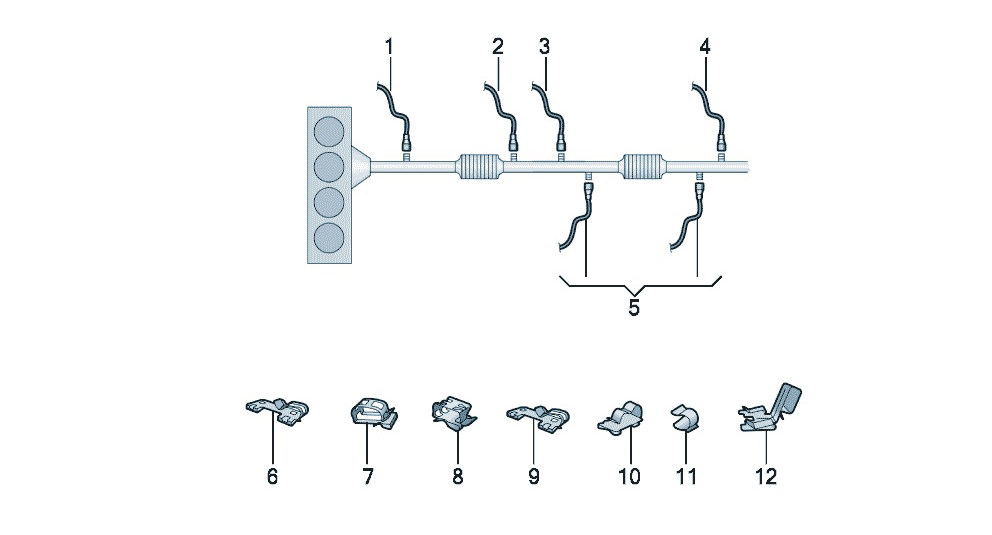 1
2
3
4
5
6
7
8
9
10
11
12