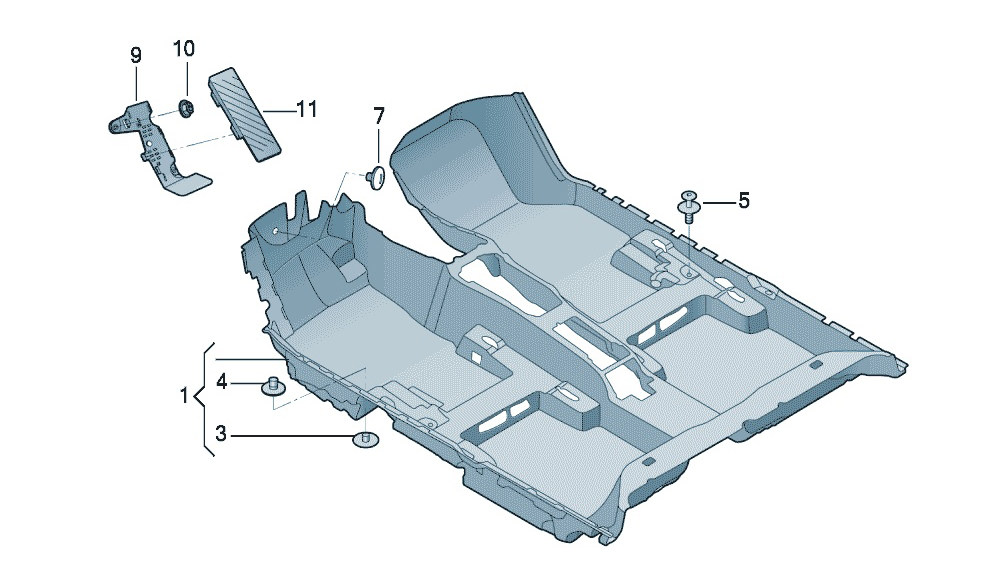 9
10
11
7
5
1
4
3