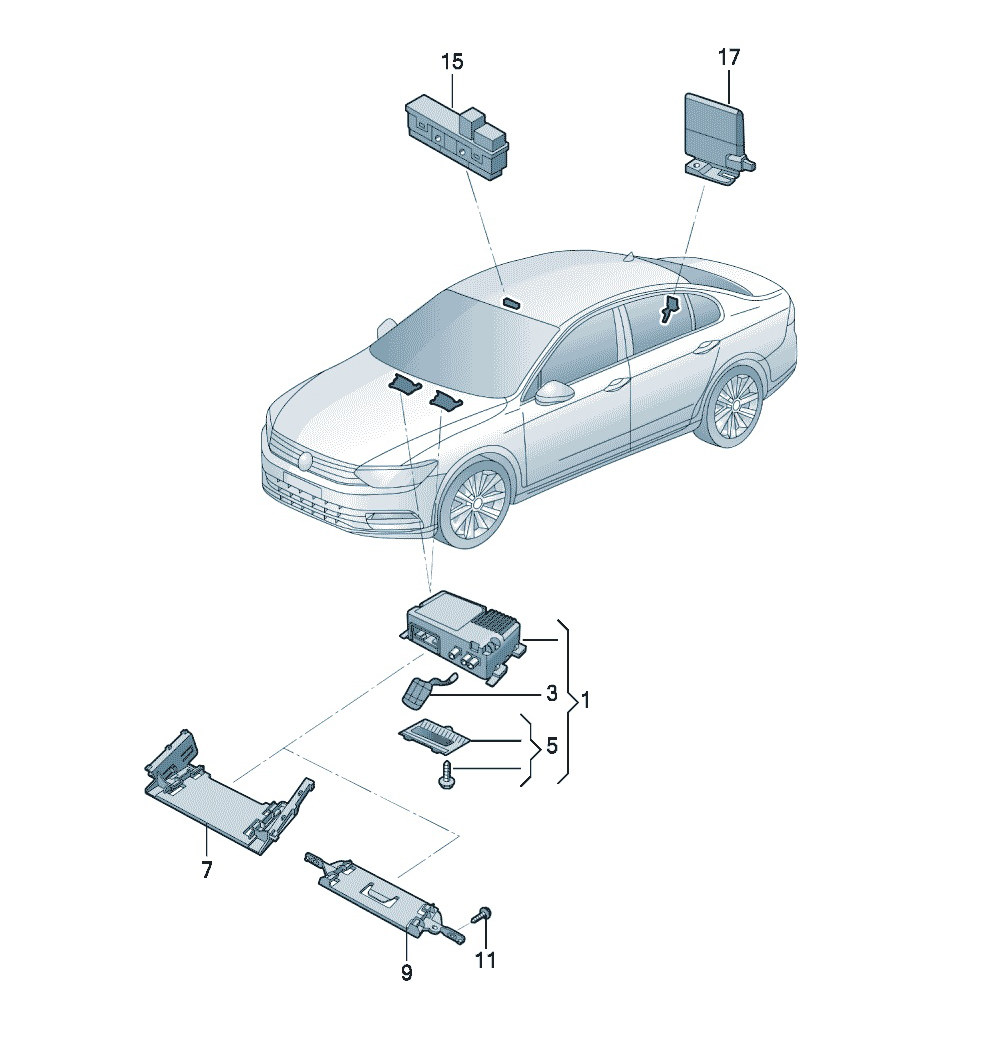 15
17
3
1
5
7
9
11