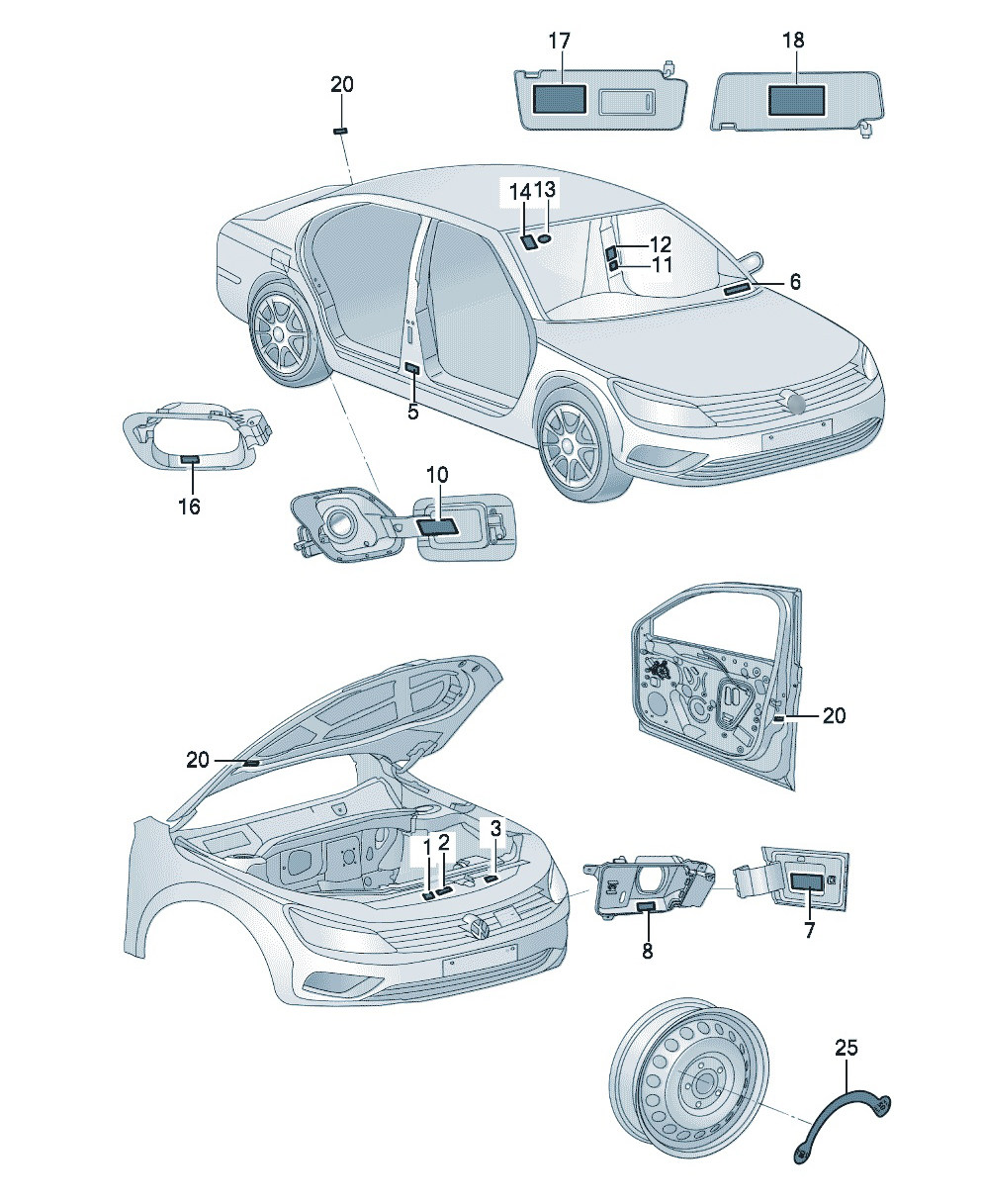 17
18
20
14
13
12
11
6
5
16
10
20
20
1
2
3
8
7
25