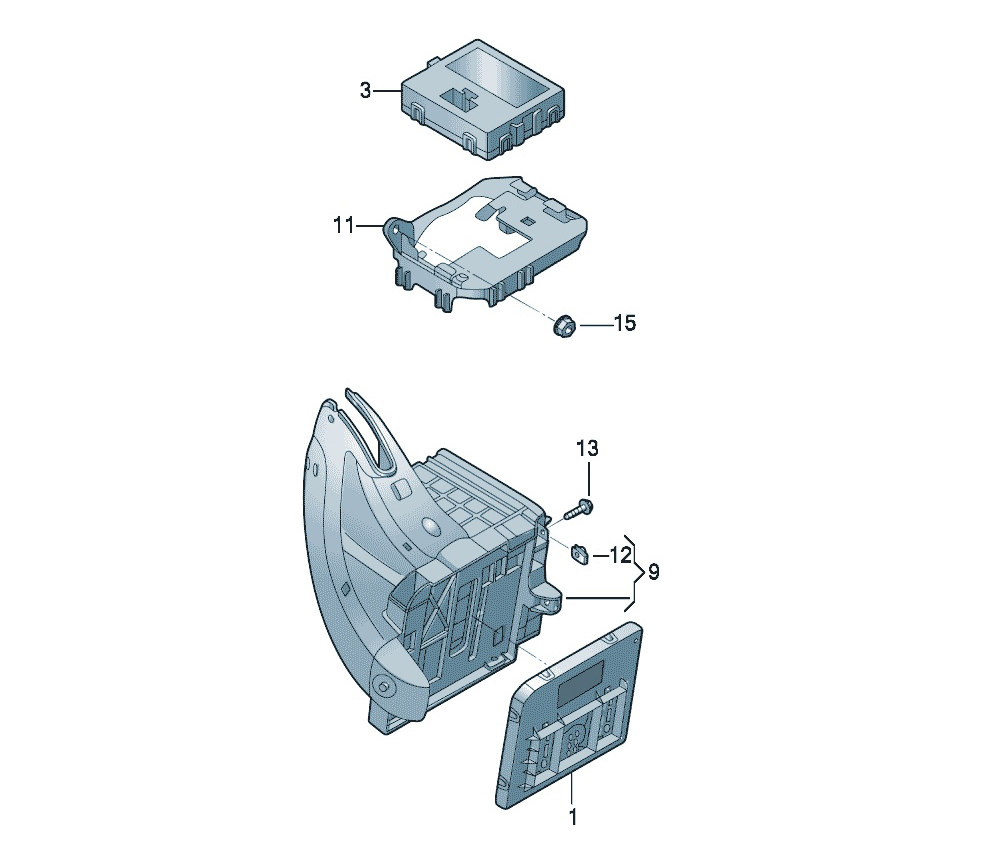 3
11
15
13
12
9
1