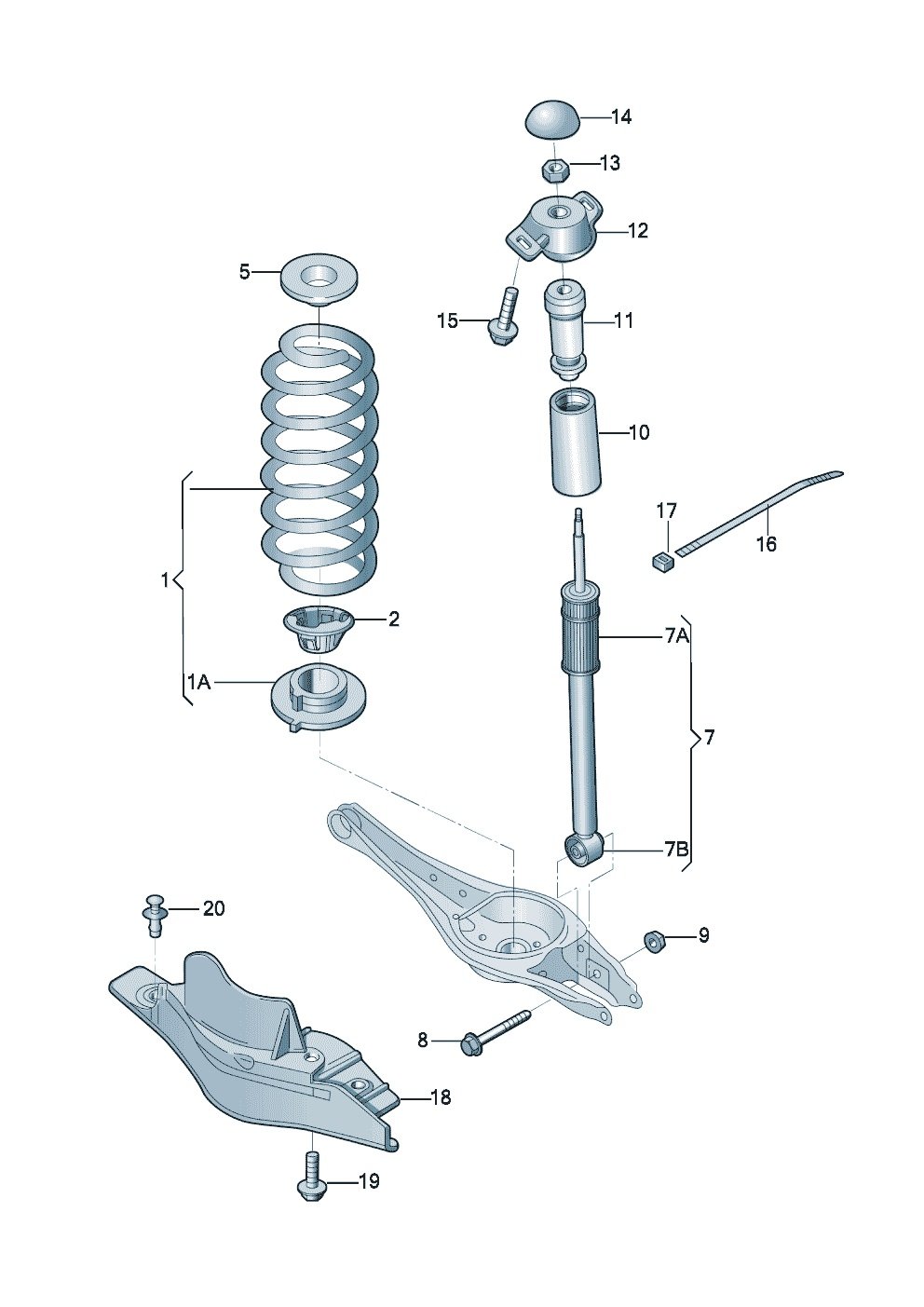 14
13
12
5
15
11
10
17
16
1
2
7A
1A
7
7B
20
9
8
18
19