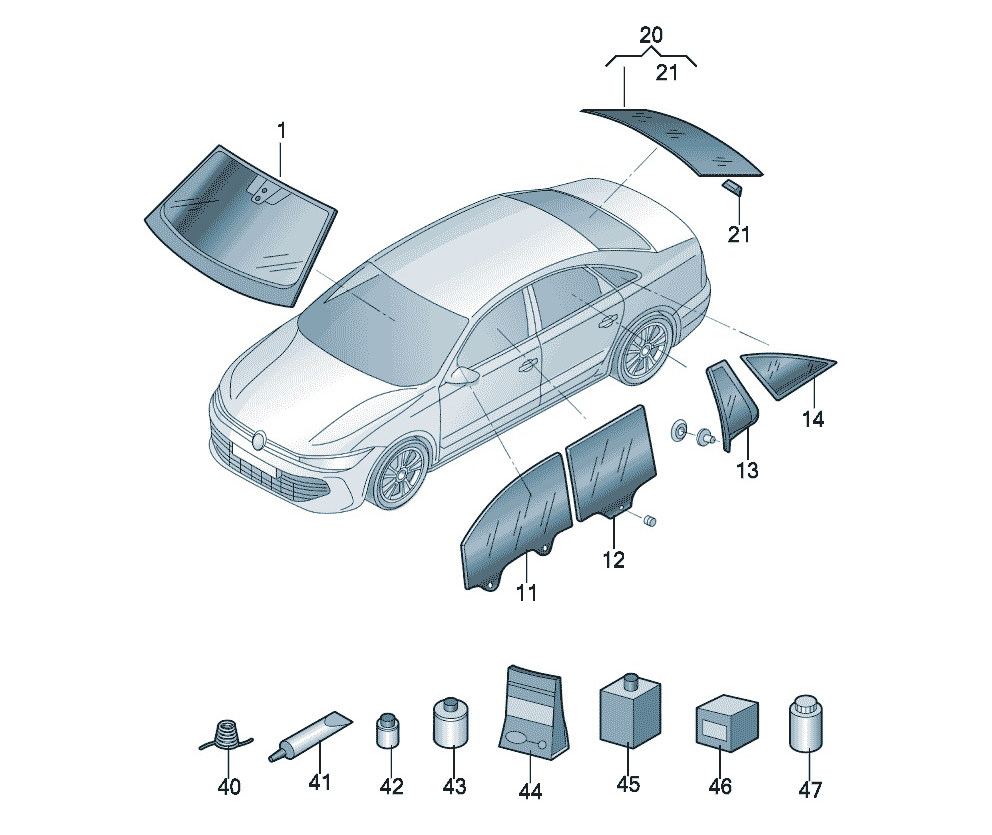 20
21
1
21
14
13
12
11
40
41
42
43
44
45
46
47