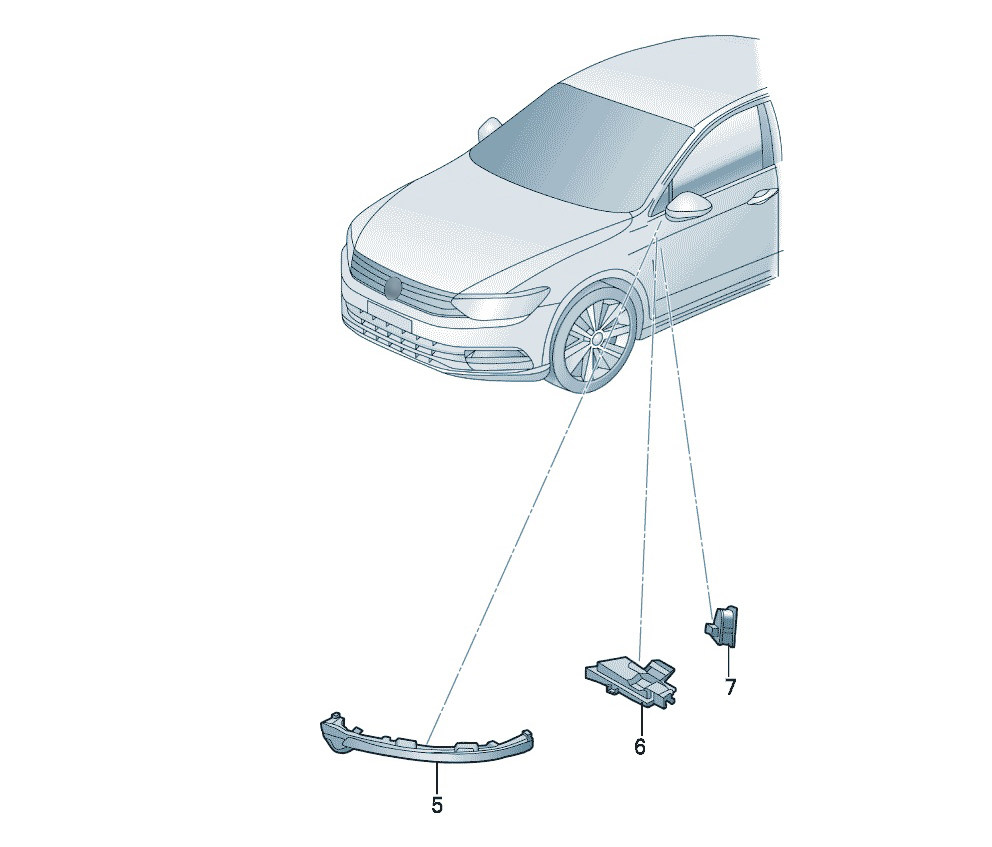 7

6

5