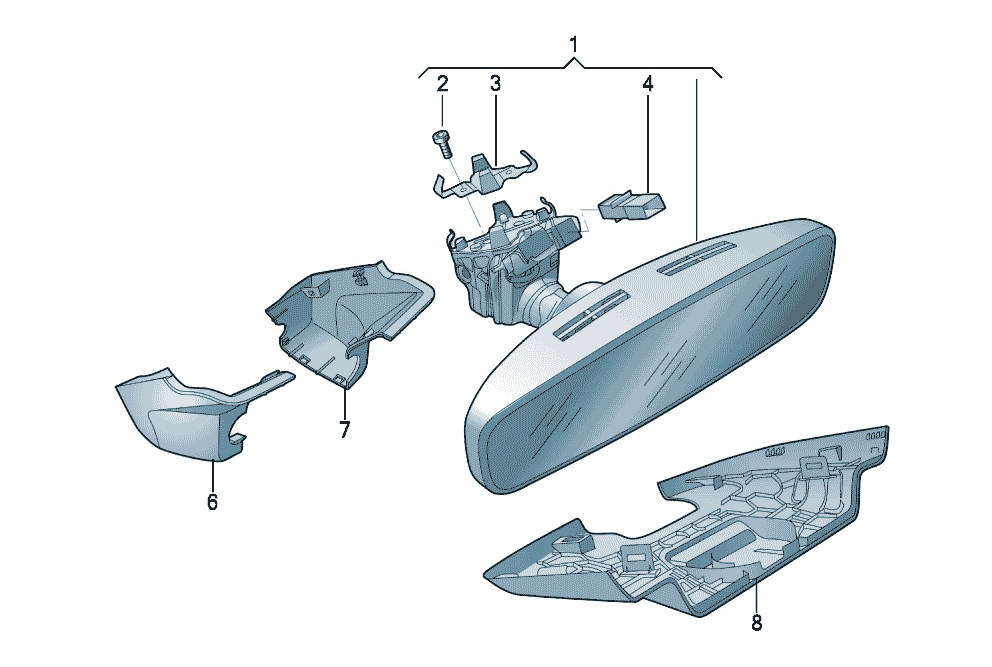 1
2
3
4
7
6
8