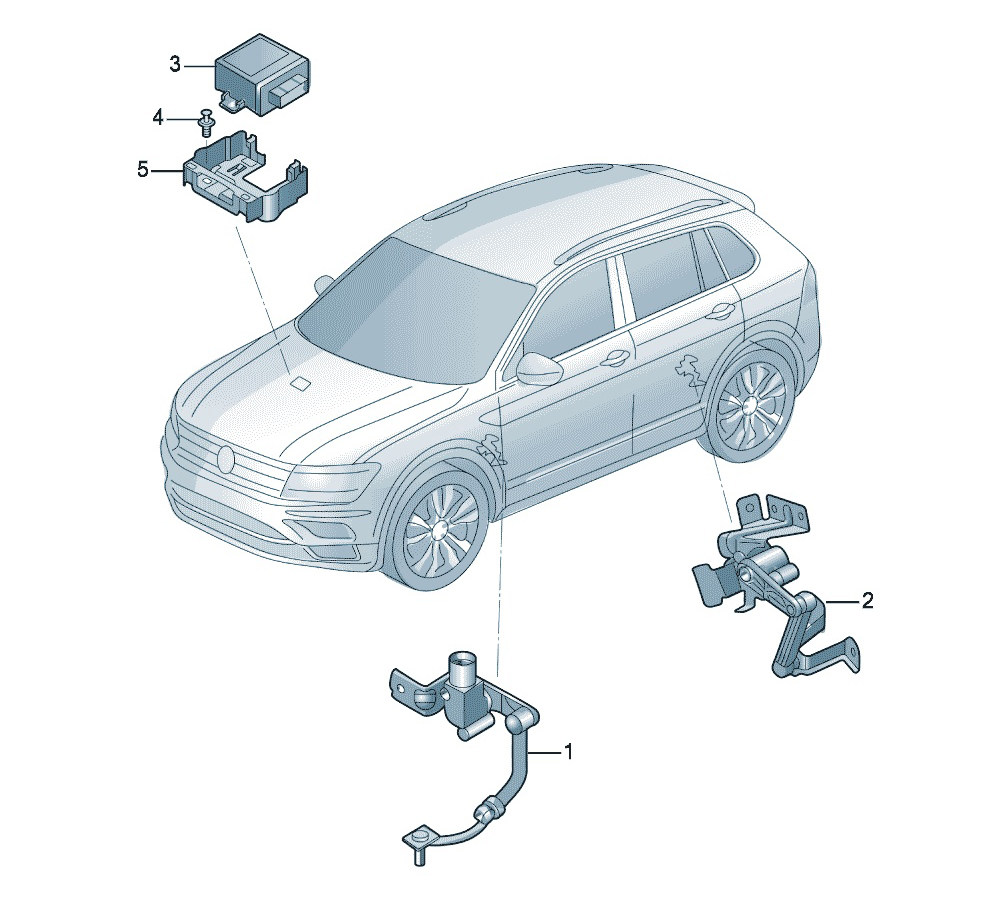 3
4
5
2
1