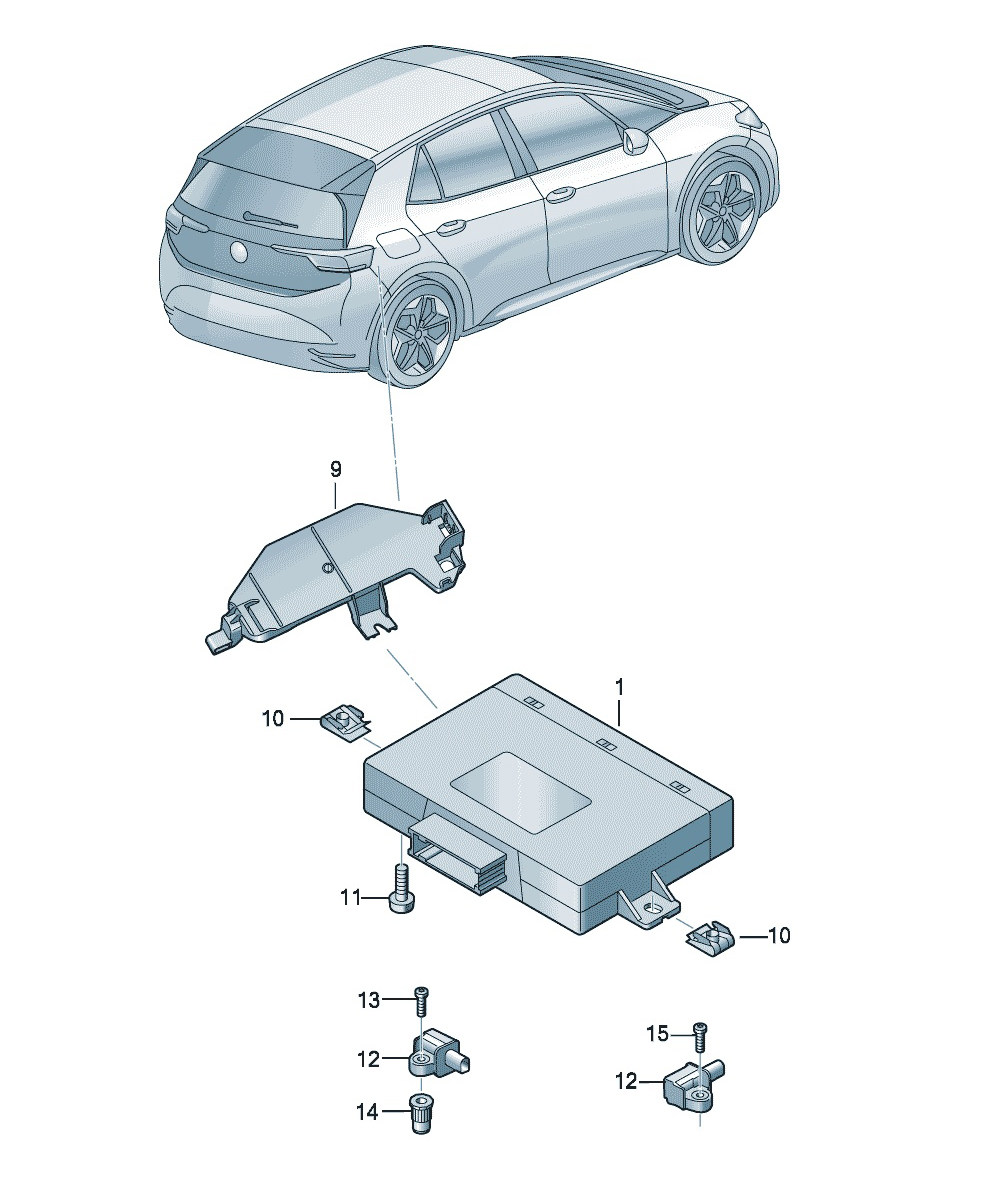 9
1
10
11
10
13
12
14
15
12