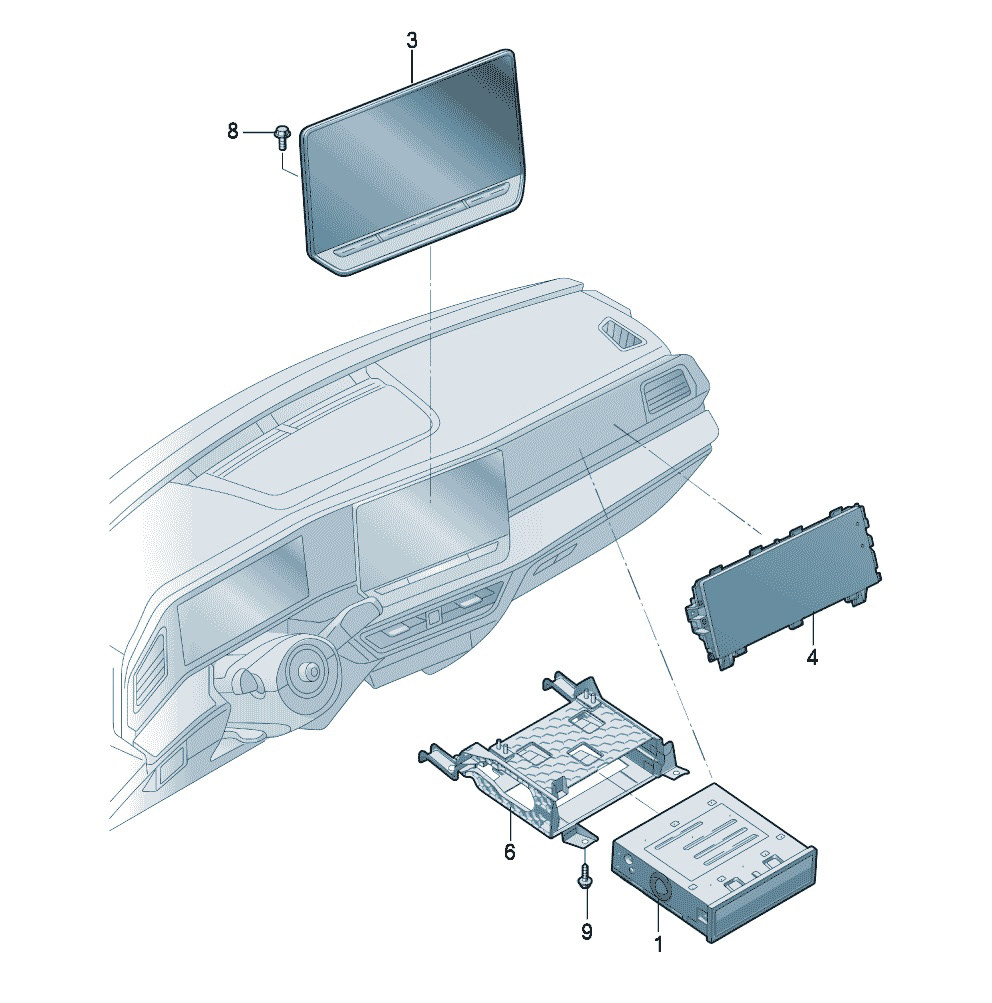 3

8

4

6

9

1