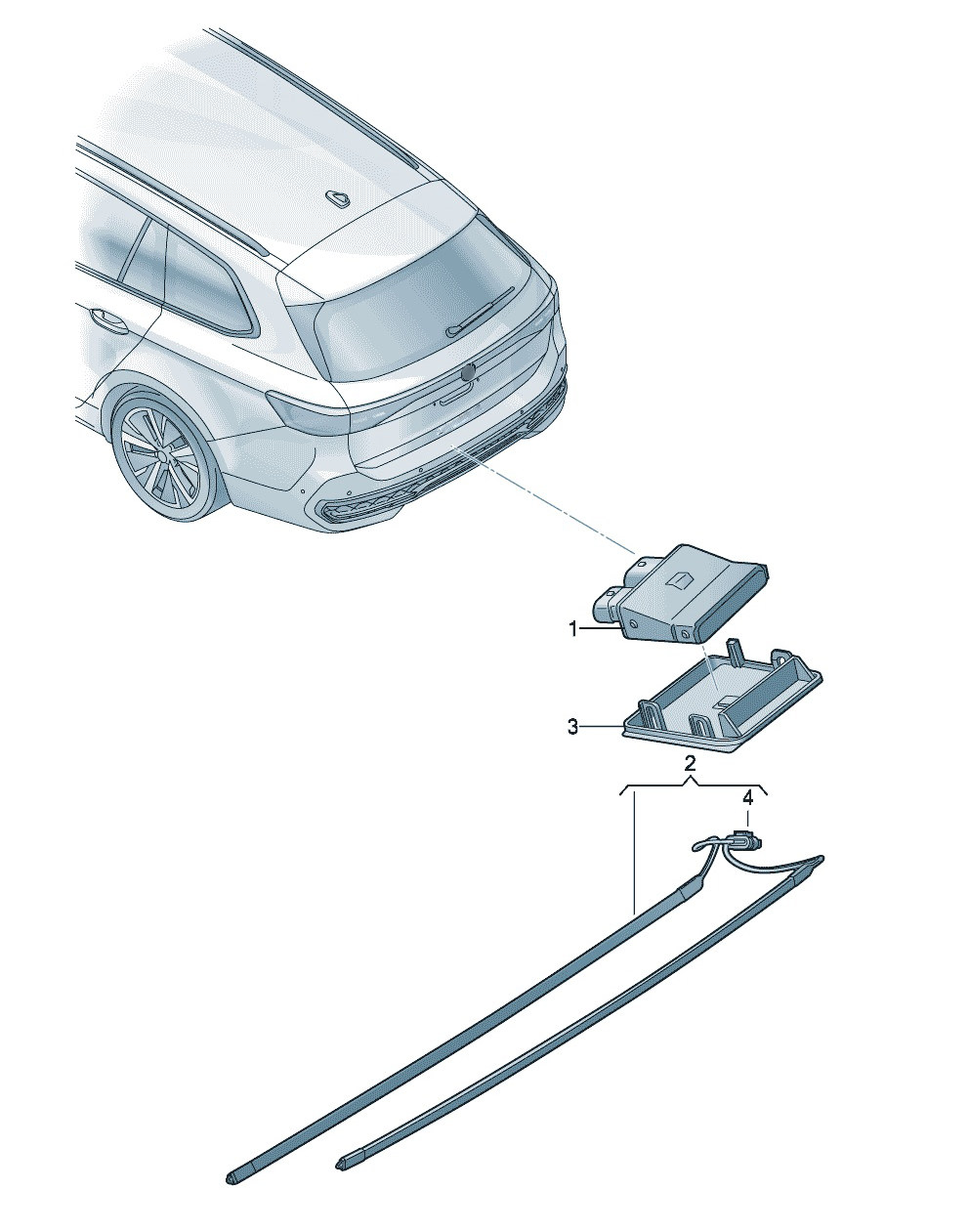 1
3
2
4