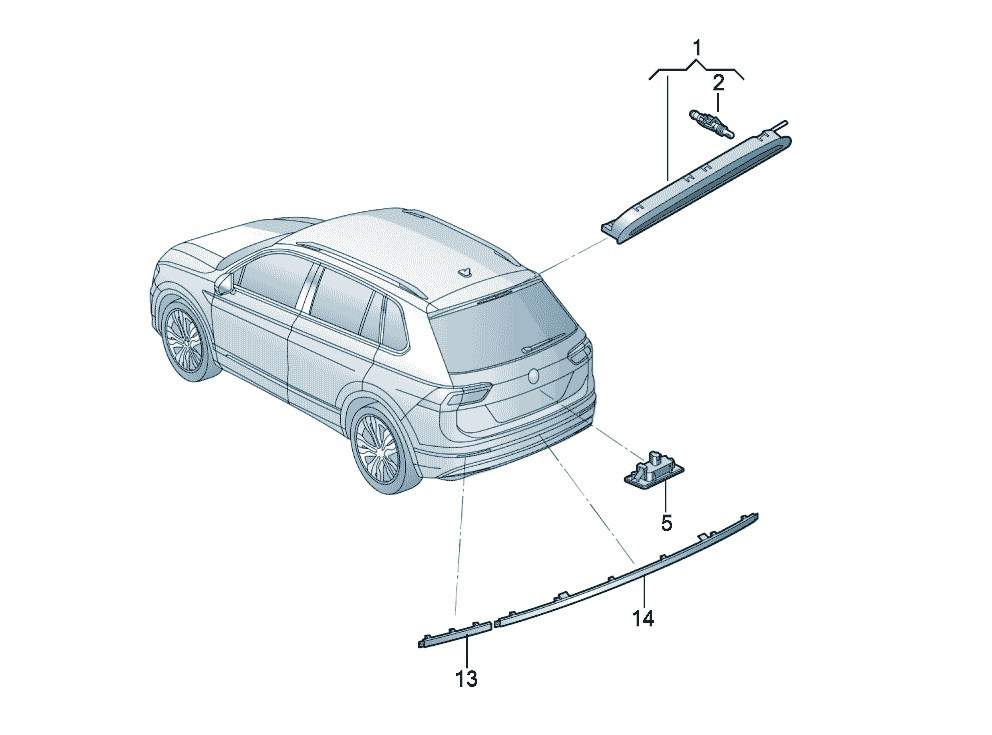 1
2
5
14
13