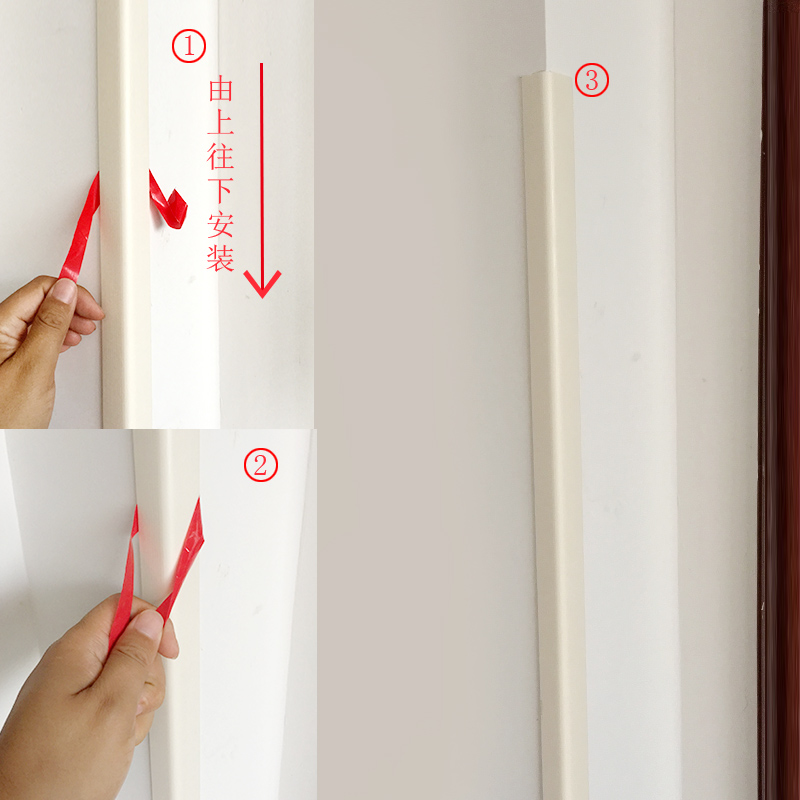 ①
由上往下安装

②

③