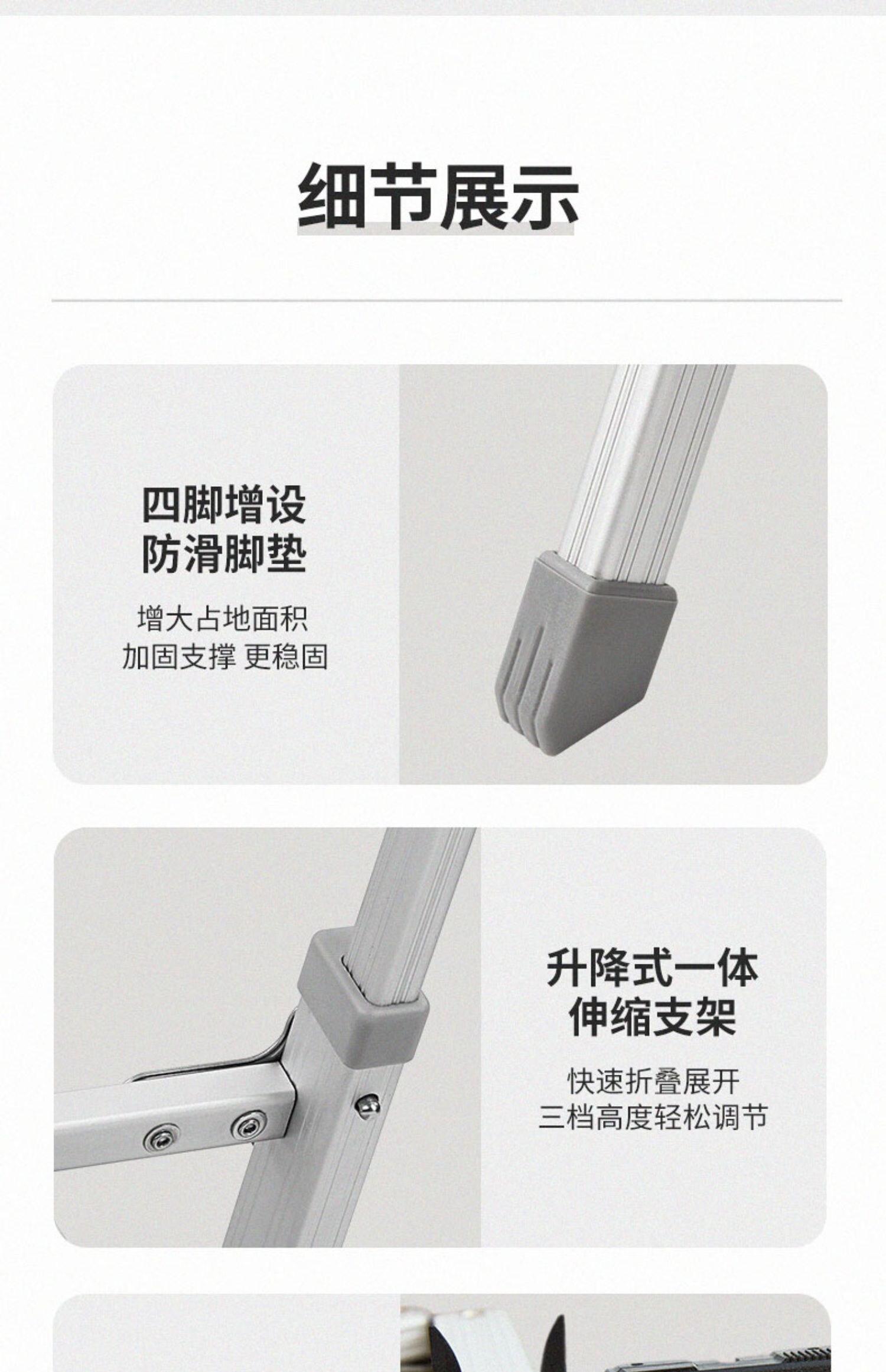 细节展示

四脚增设
防滑脚垫

增大占地面积
加固支撑 更稳固

升降式一体
伸缩支架

快速折叠展开
三档高度轻松调节