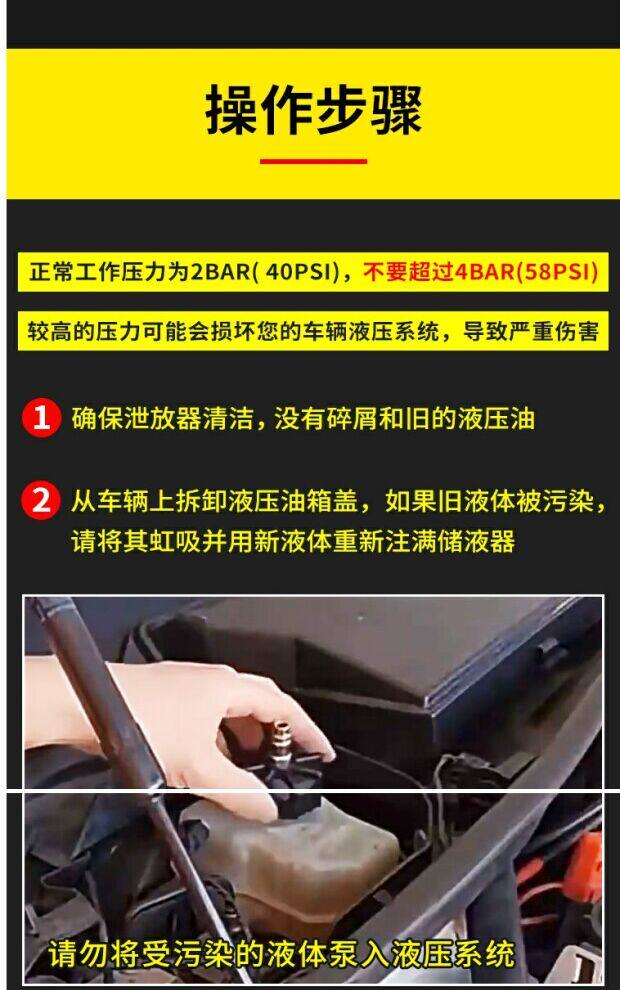 操作步骤

正常工作压力为2BAR( 40PSI)，不要超过4BAR(58PSI)

较高的压力可能会损坏您的车辆液压系统，导致严重伤害

1 确保泄放器清洁，没有碎屑和旧的液压油

2 从车辆上拆卸液压油箱盖，如果旧液体被污染，请将其虹吸并用新液体重新注满储液器

请勿将受污染的液体泵入液压系统